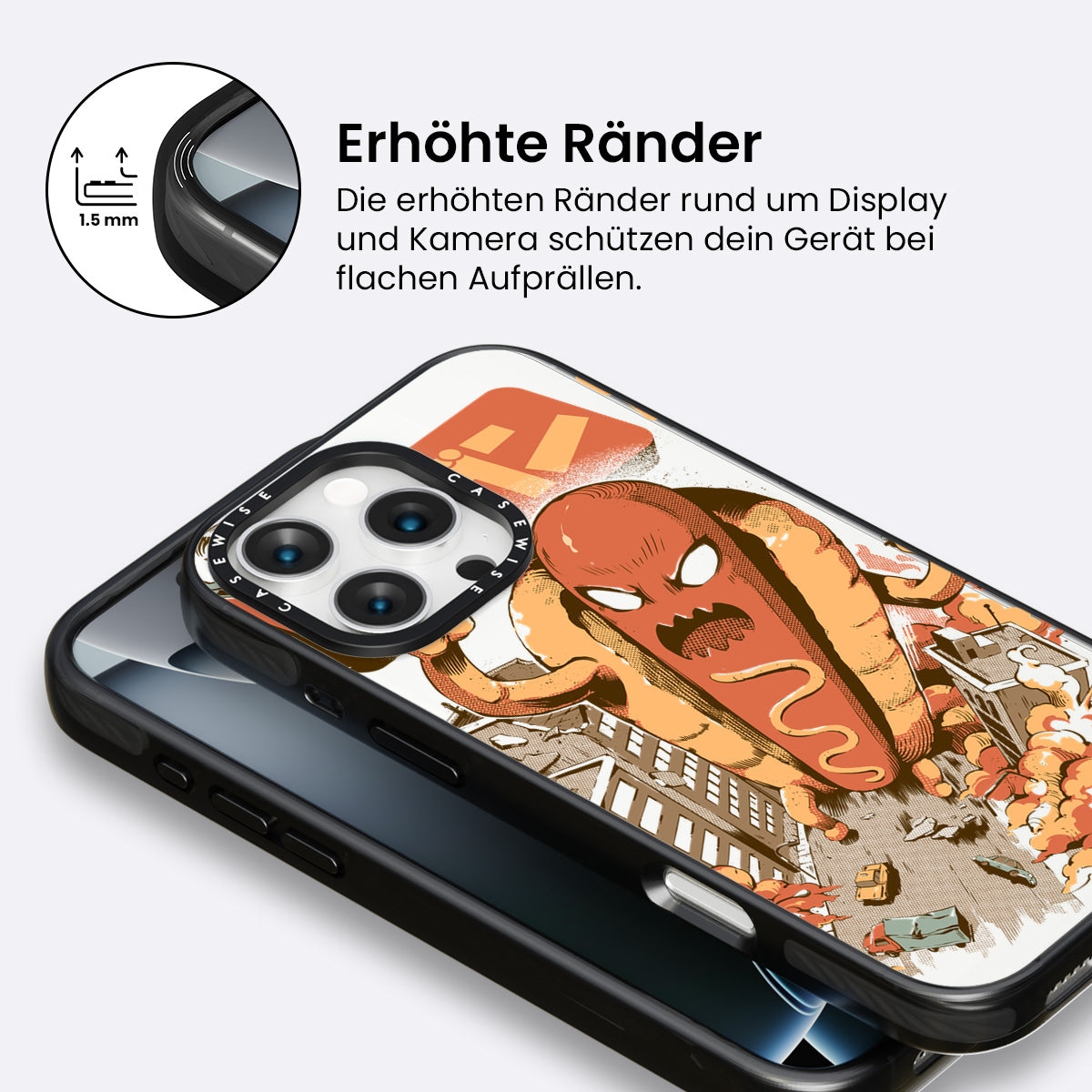 1.5 mm

Erhöhte Ränder

Die erhöhten Ränder rund um Display und Kamera schützen dein Gerät bei flachen Aufprällen.

CASEWISE CASEWISE