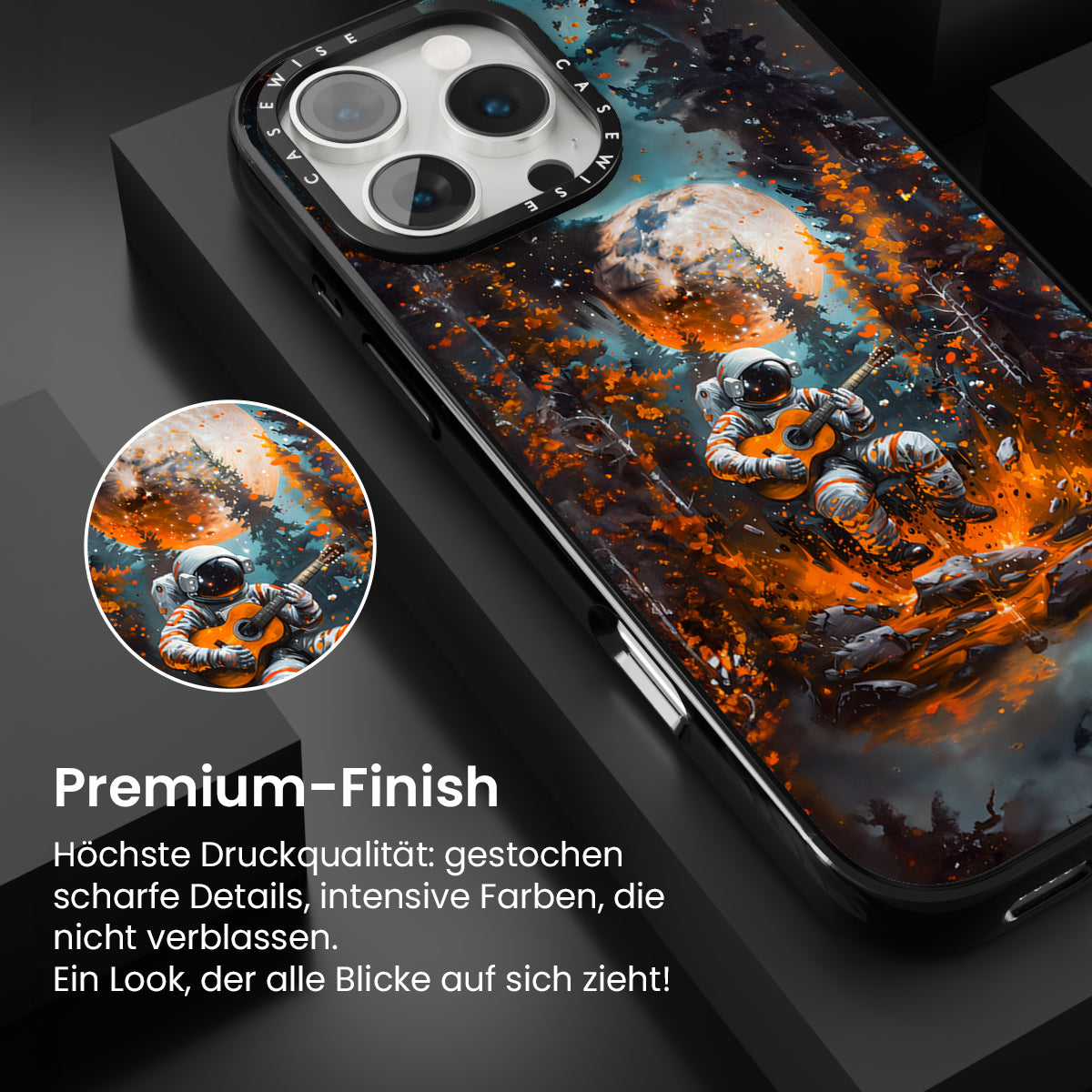 CASEWISE CASEWISE

Premium-Finish

Höchste Druckqualität: gestochen scharfe Details, intensive Farben, die nicht verblassen.
Ein Look, der alle Blicke auf sich zieht!