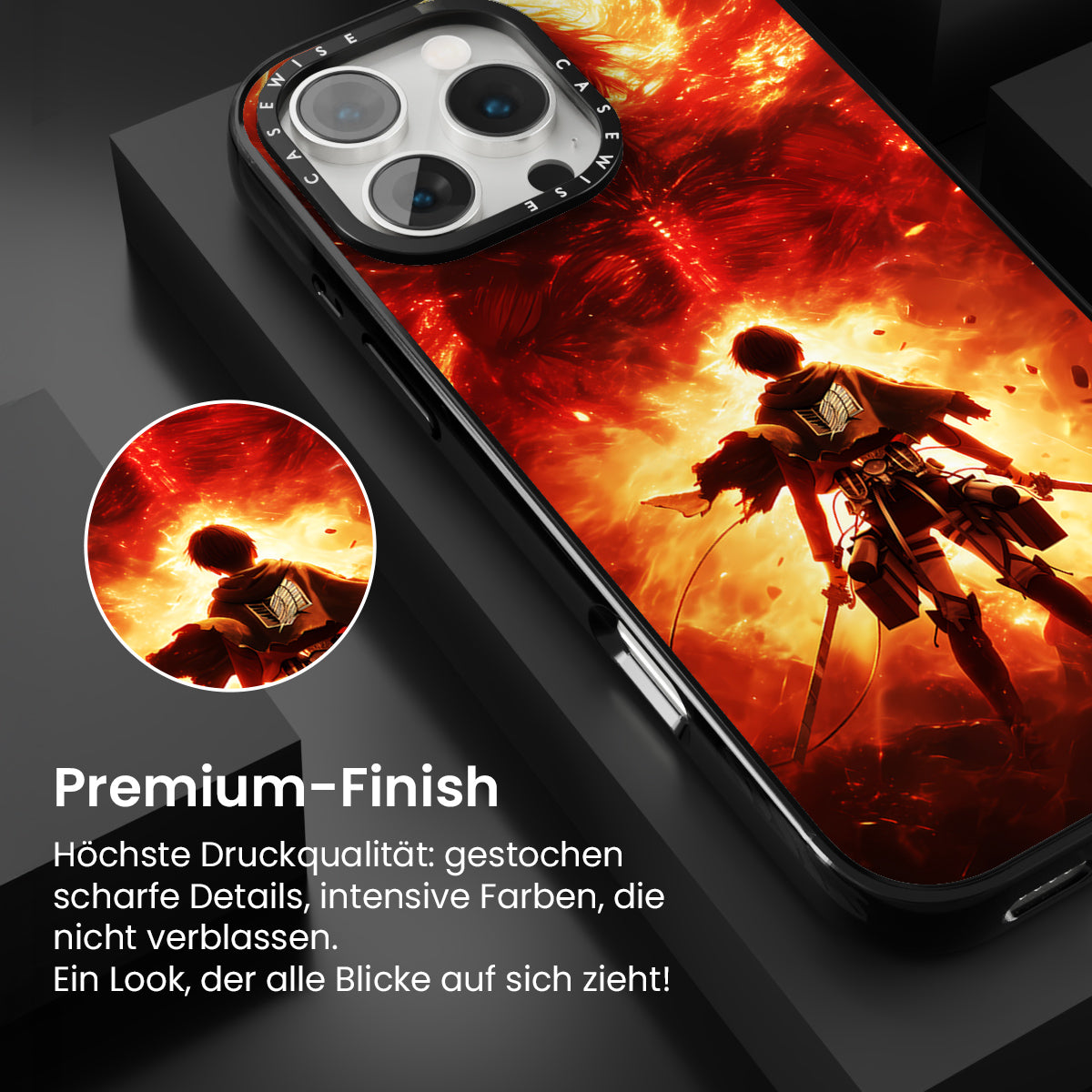 CASEWISE CASEWISE

Premium-Finish

Höchste Druckqualität: gestochen scharfe Details, intensive Farben, die nicht verblassen.
Ein Look, der alle Blicke auf sich zieht!