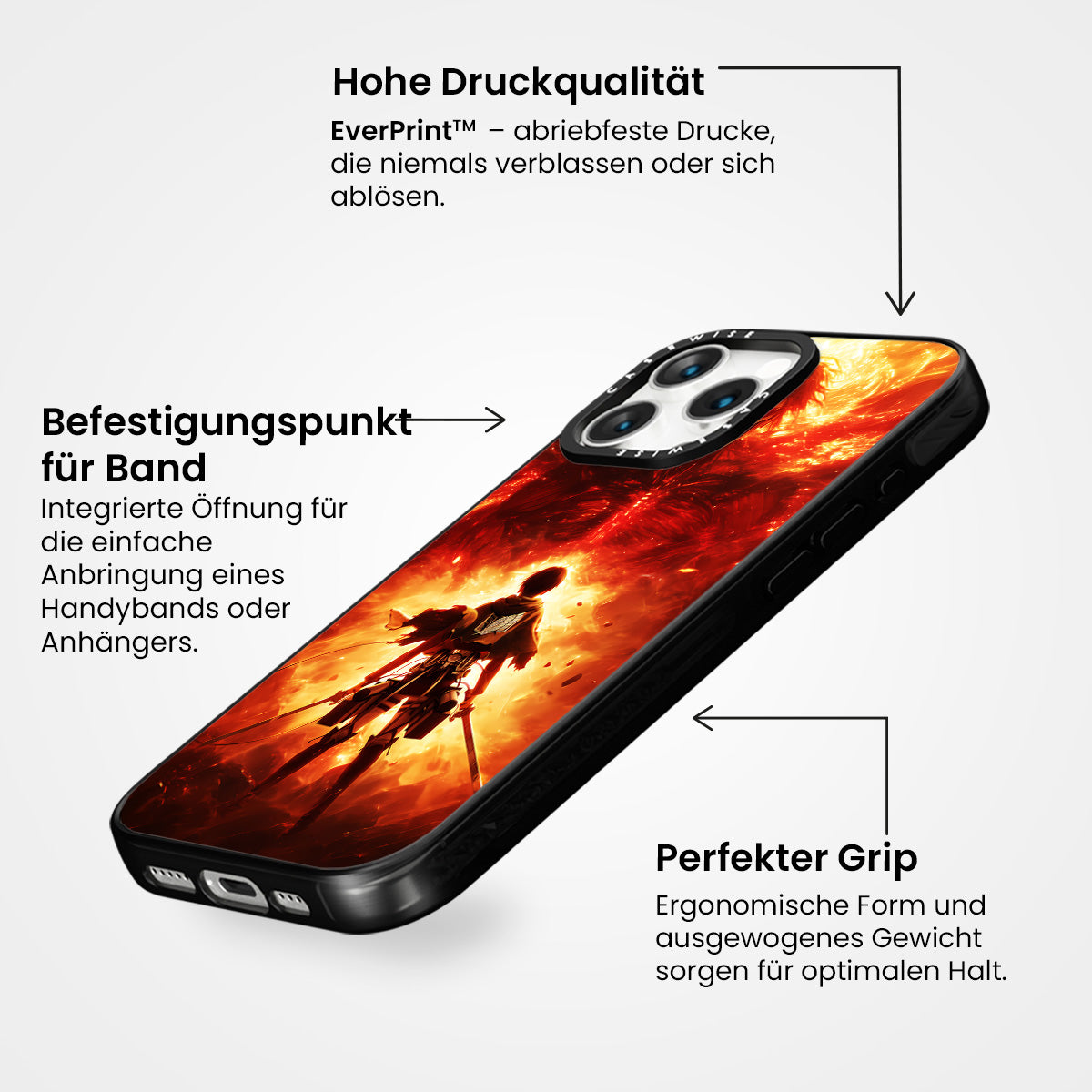 Hohe Druckqualität

EverPrint™ – abriebfeste Drucke, die niemals verblassen oder sich ablösen.

Befestigungspunkt für Band

Integrierte Öffnung für die einfache Anbringung eines Handybands oder Anhängers.

CASEWISE

CASEWISE

Perfekter Grip

Ergonomische Form und ausgewogenes Gewicht sorgen für optimalen Halt.