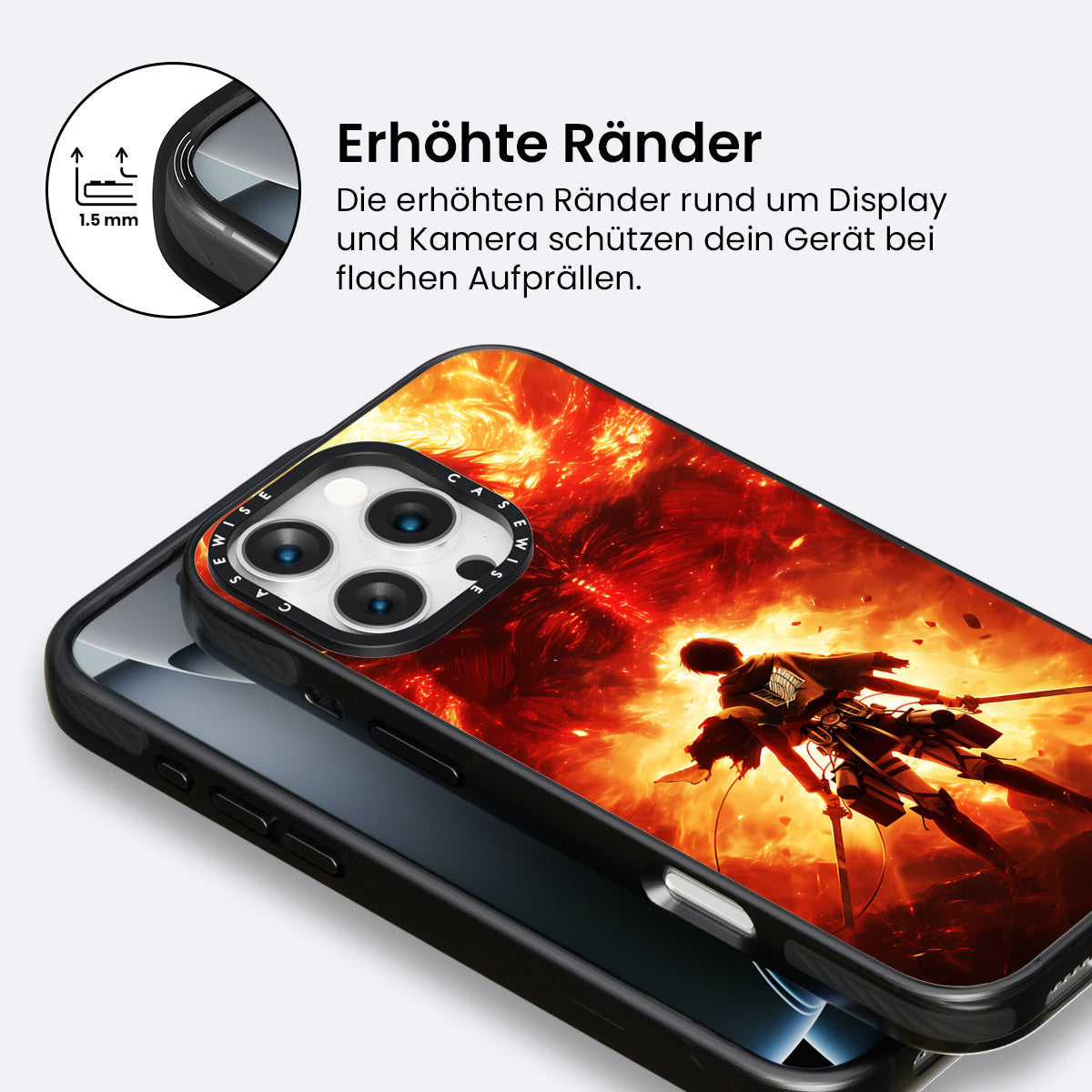 1.5 mm

Erhöhte Ränder

Die erhöhten Ränder rund um Display und Kamera schützen dein Gerät bei flachen Aufprällen.

CASEWISE CASEWISE