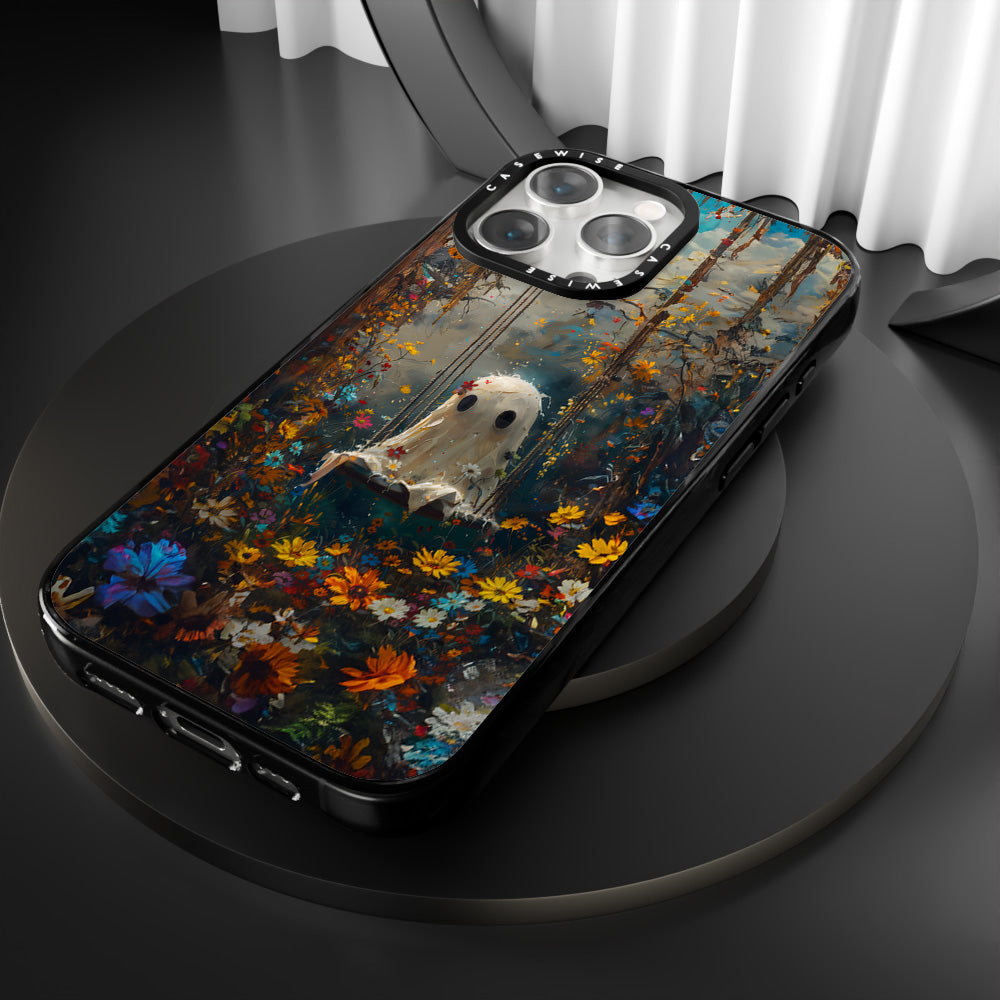 CASEWISE CASEWISE