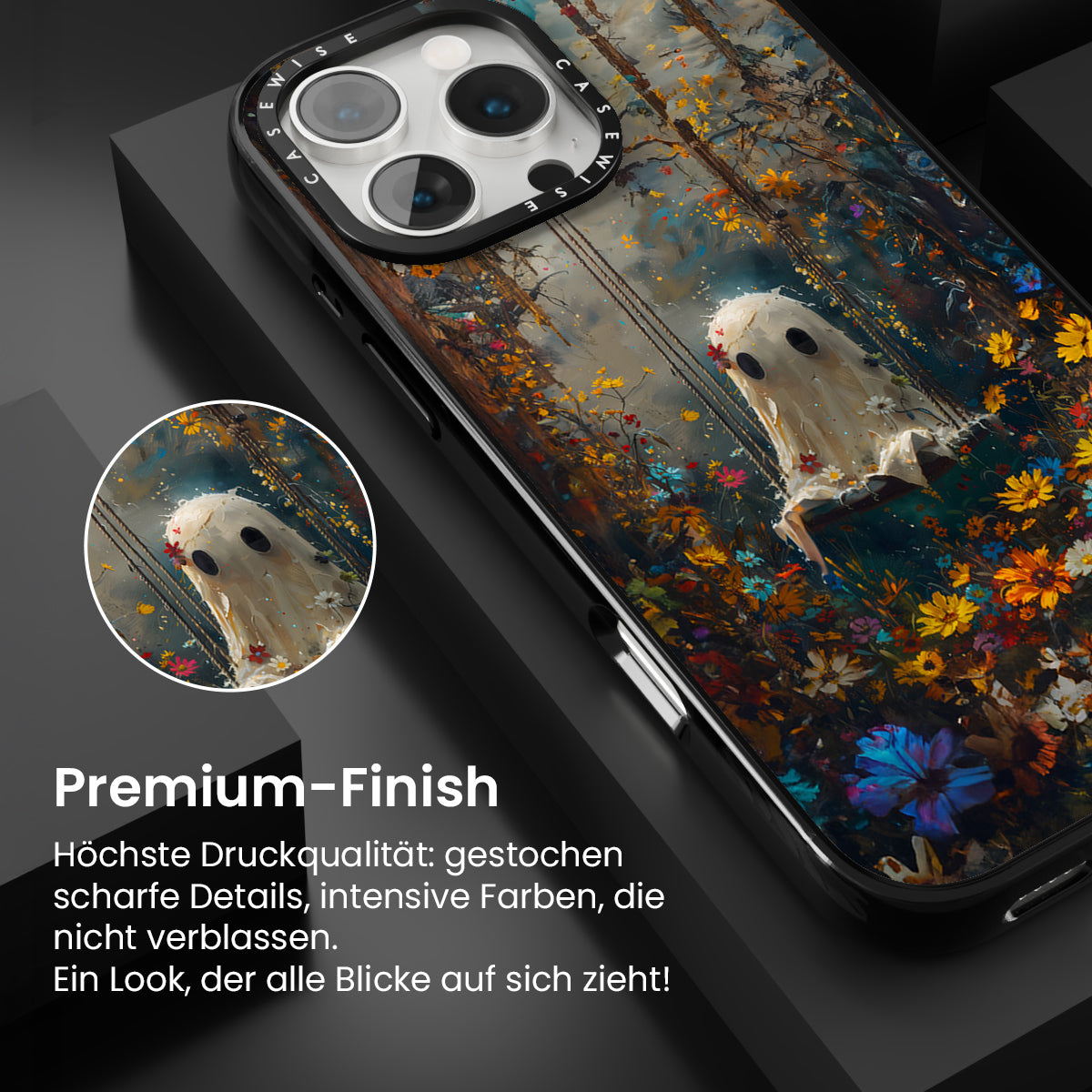 CASEWISE CASEWISE

Premium-Finish

Höchste Druckqualität: gestochen scharfe Details, intensive Farben, die nicht verblassen.
Ein Look, der alle Blicke auf sich zieht!