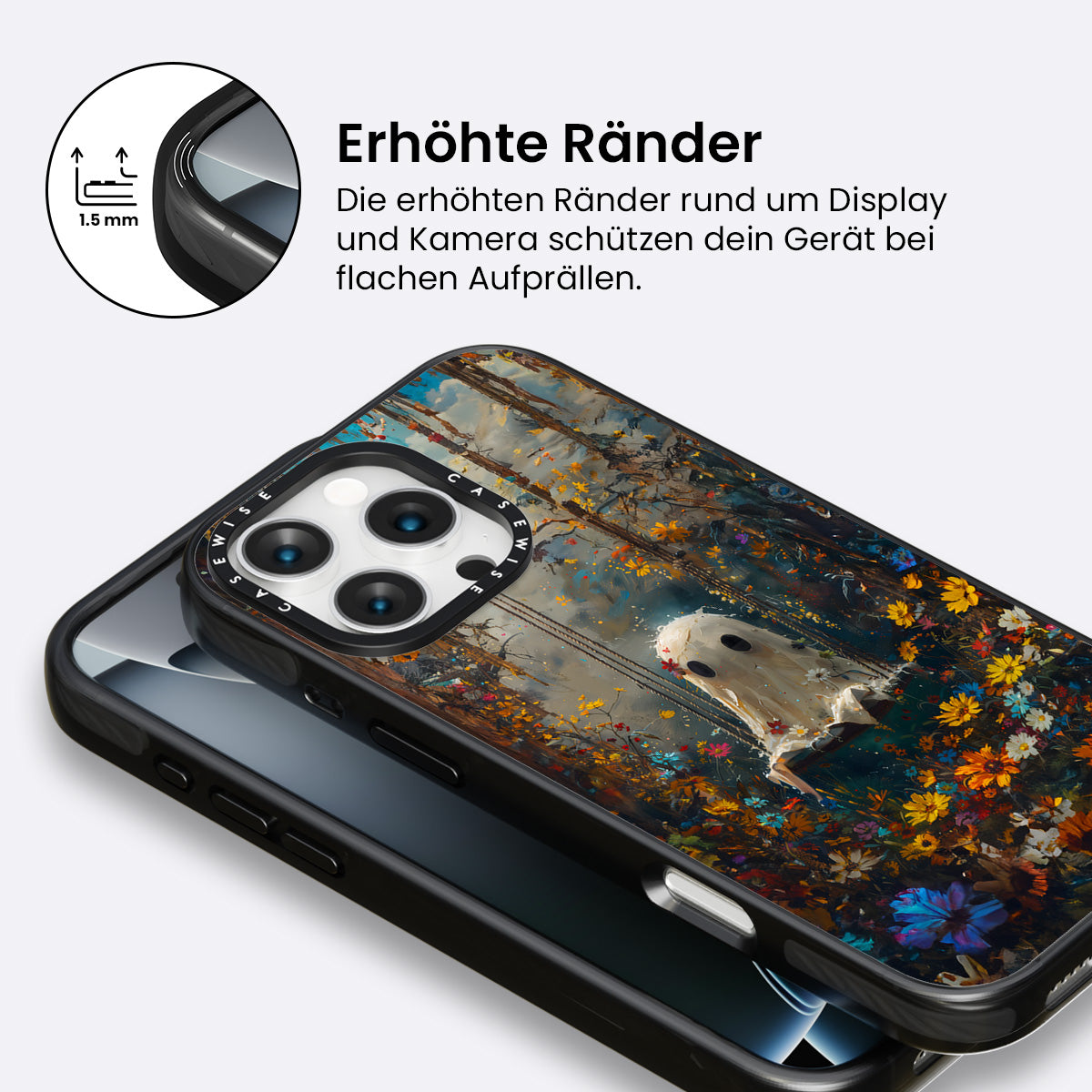 1.5 mm

Erhöhte Ränder

Die erhöhten Ränder rund um Display und Kamera schützen dein Gerät bei flachen Aufprällen.

CASEWISE CASEWISE