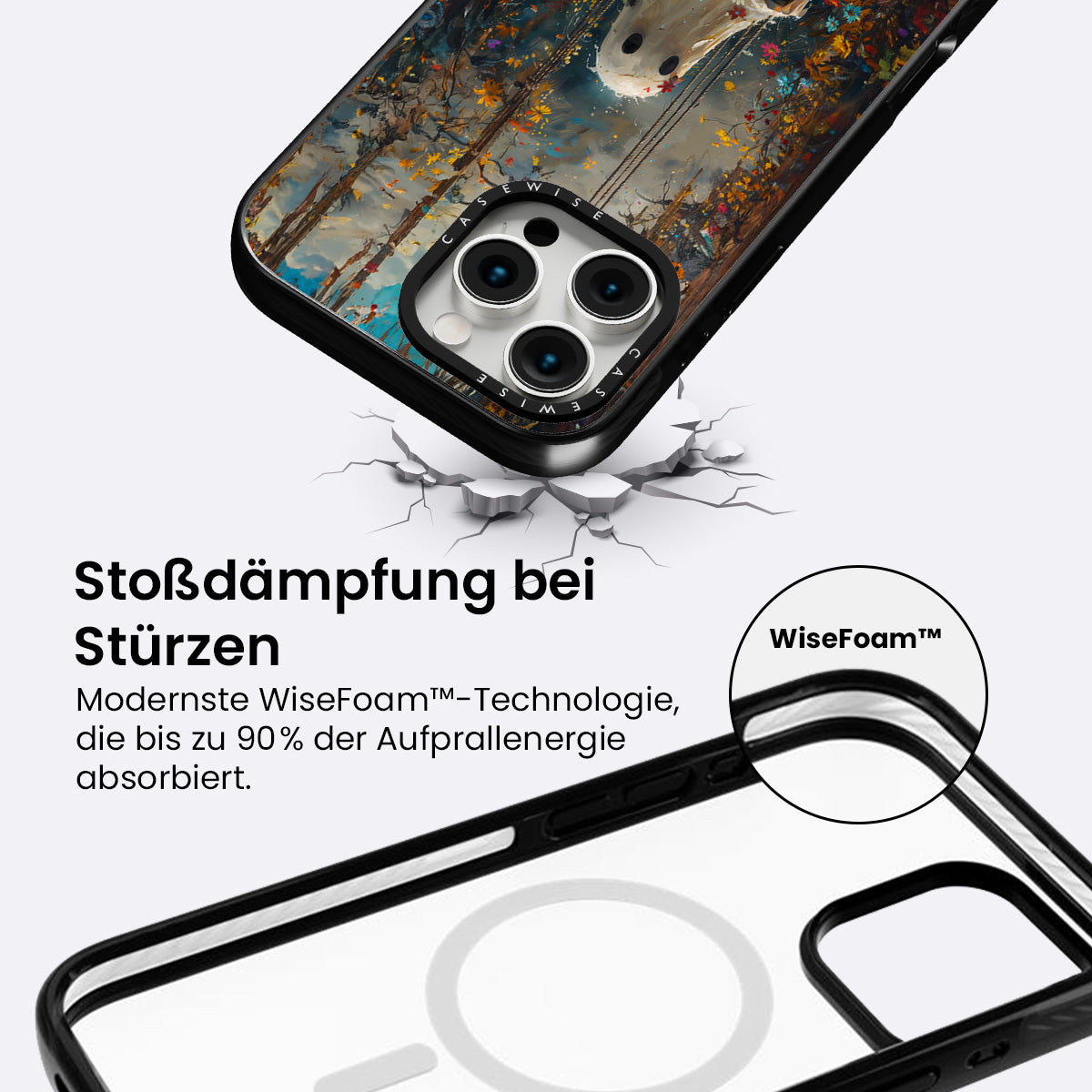 CASEWISE

CASEWISE

Stoßdämpfung bei Stürzen

Modernste WiseFoam™-Technologie, die bis zu 90% der Aufprallenergie absorbiert.

WiseFoam™