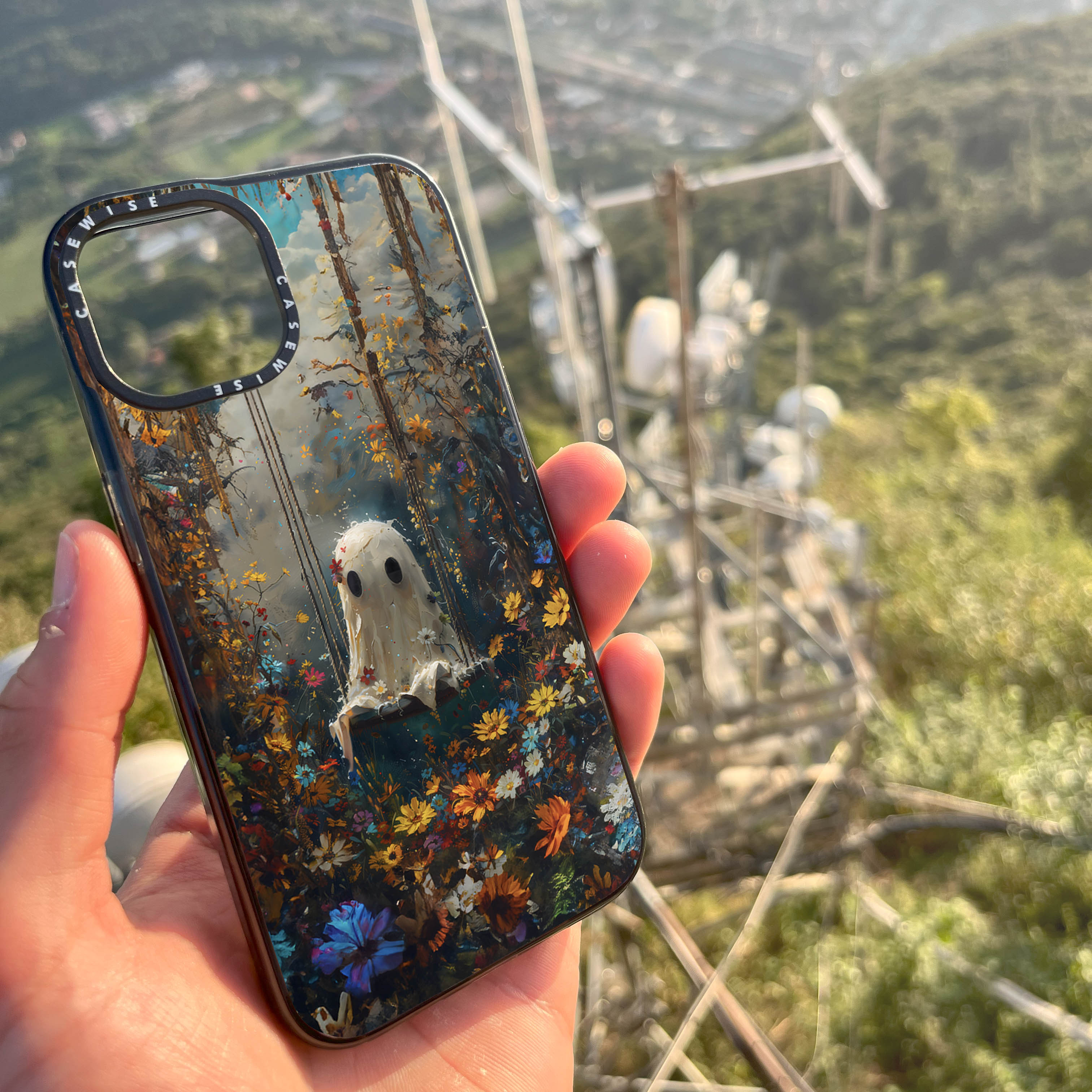 CASEWISE CASEWISE