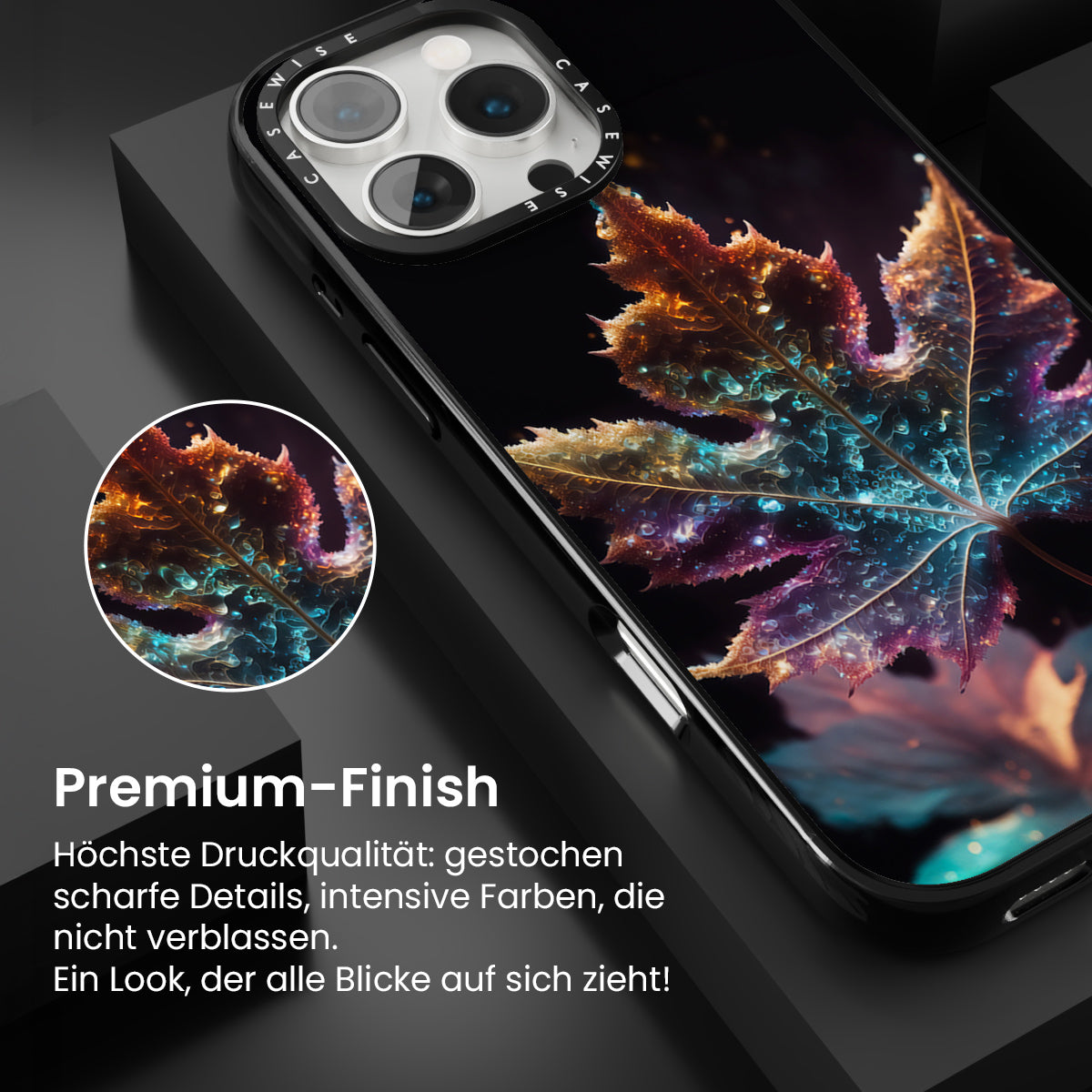 CASEWISE
CASEWISE

Premium-Finish

Höchste Druckqualität: gestochen scharfe Details, intensive Farben, die nicht verblassen.
Ein Look, der alle Blicke auf sich zieht!