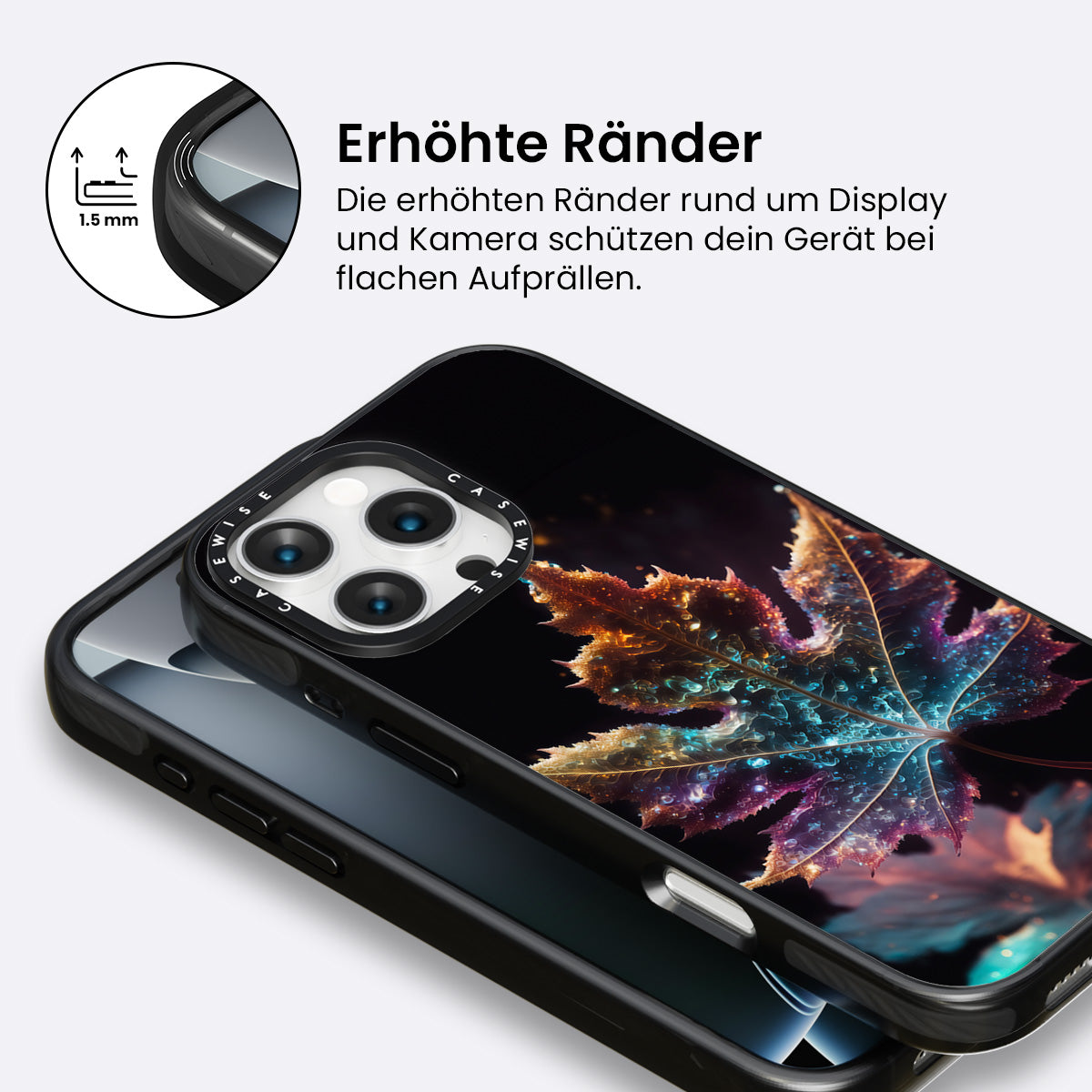 1.5 mm

Erhöhte Ränder

Die erhöhten Ränder rund um Display und Kamera schützen dein Gerät bei flachen Aufprällen.

CASEWISE CASEWISE