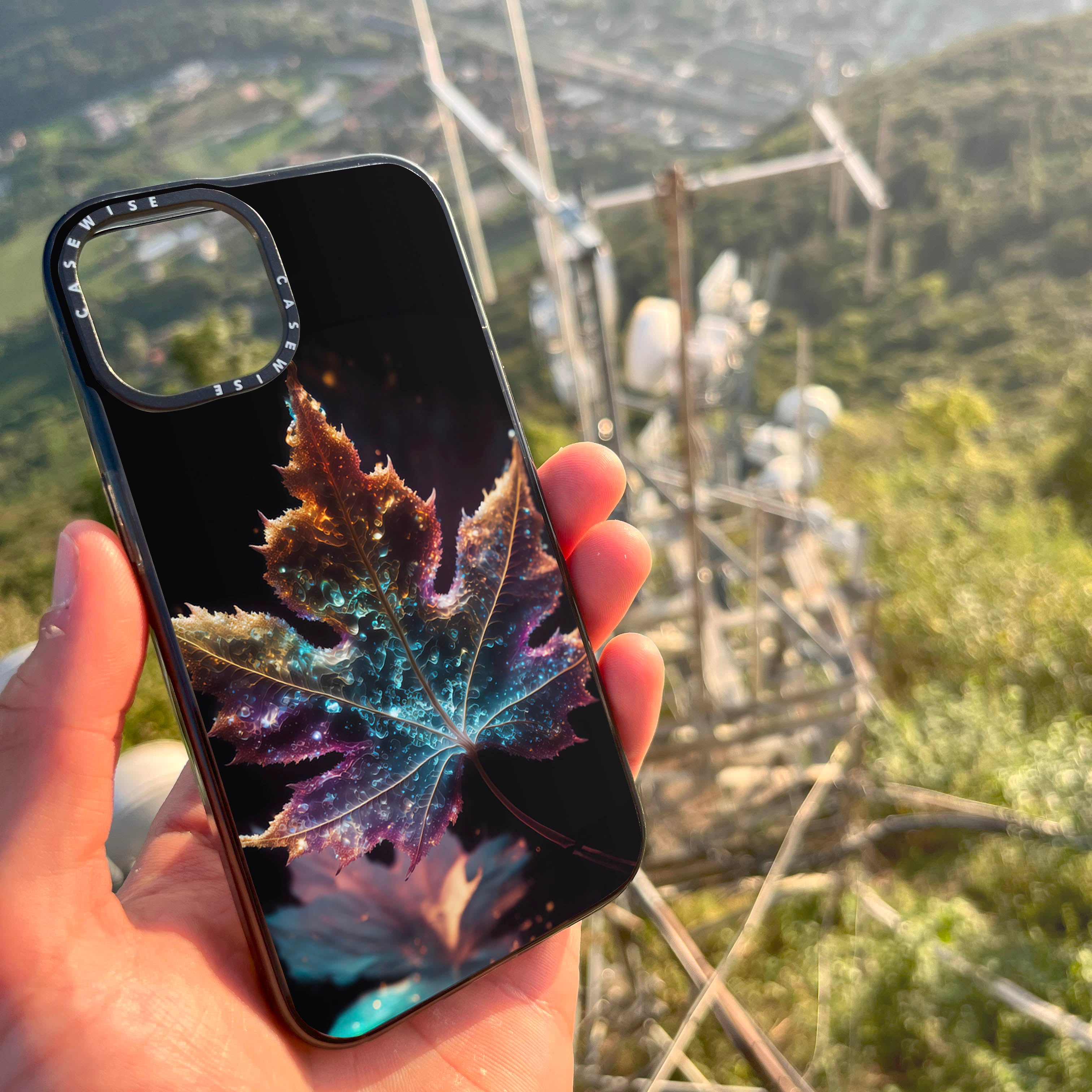 CASEWISE CASEWISE