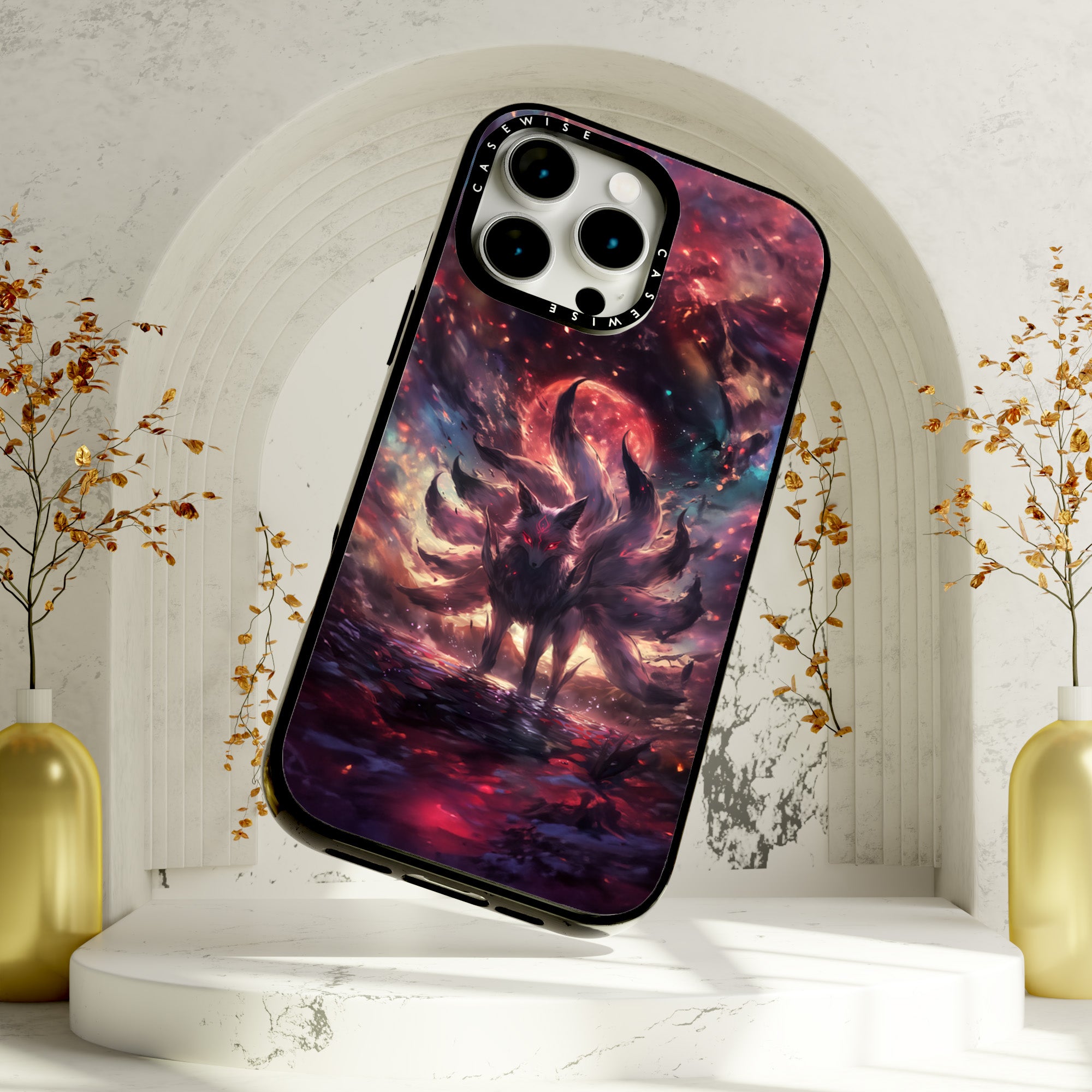 CASEWISE
CASEWISE