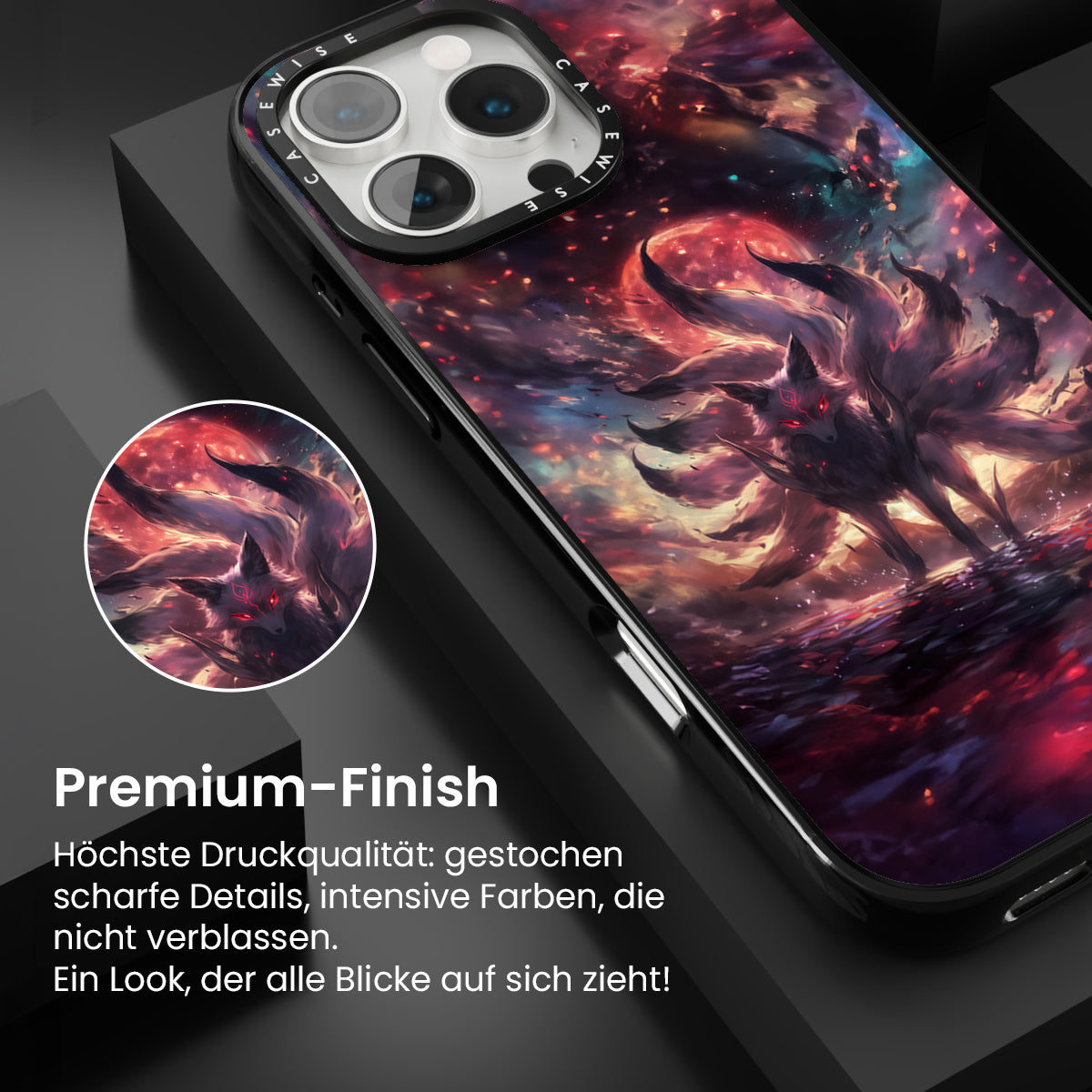 CASEWISE CASEWISE

Premium-Finish

Höchste Druckqualität: gestochen scharfe Details, intensive Farben, die nicht verblassen.
Ein Look, der alle Blicke auf sich zieht!