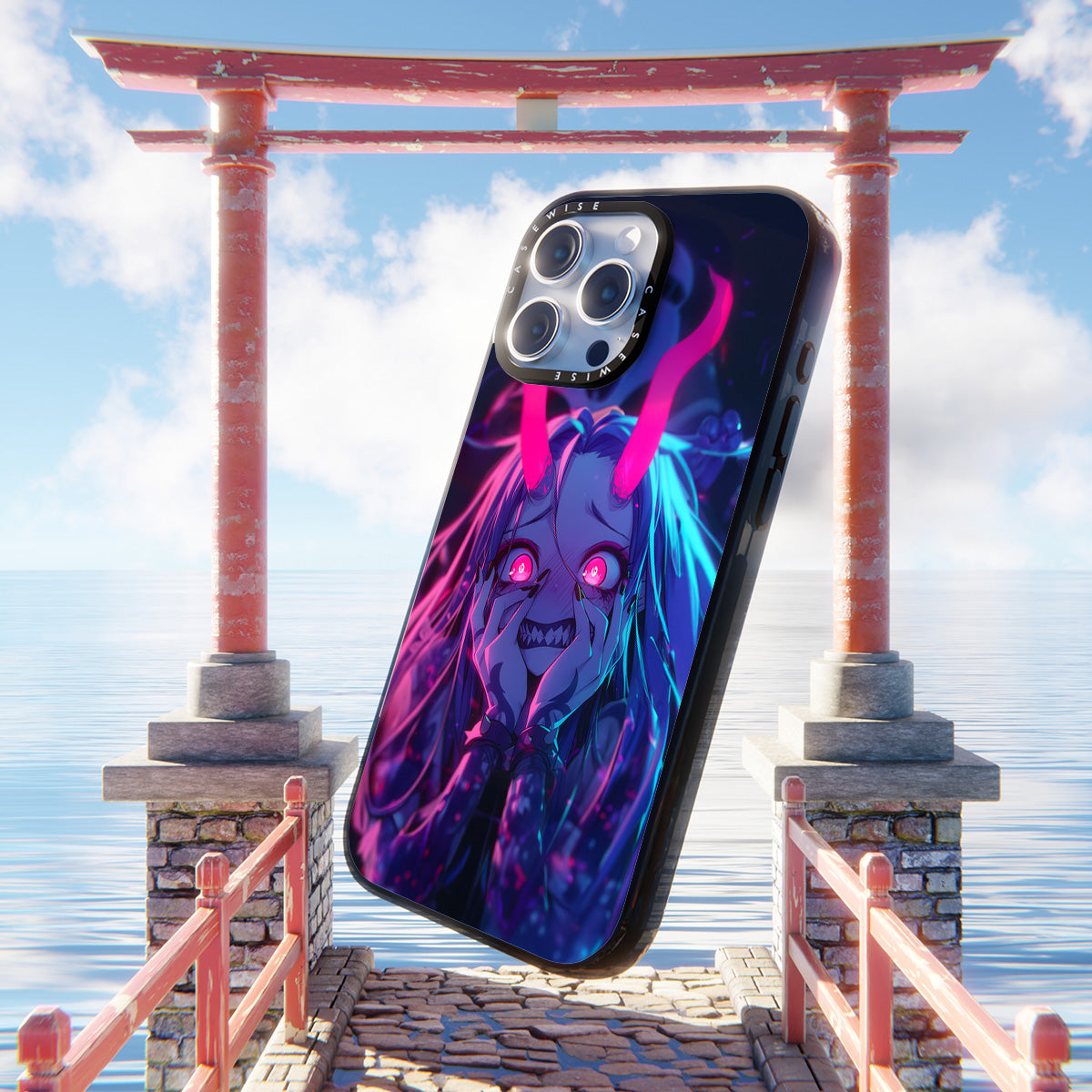 CASEWISE CASEWISE