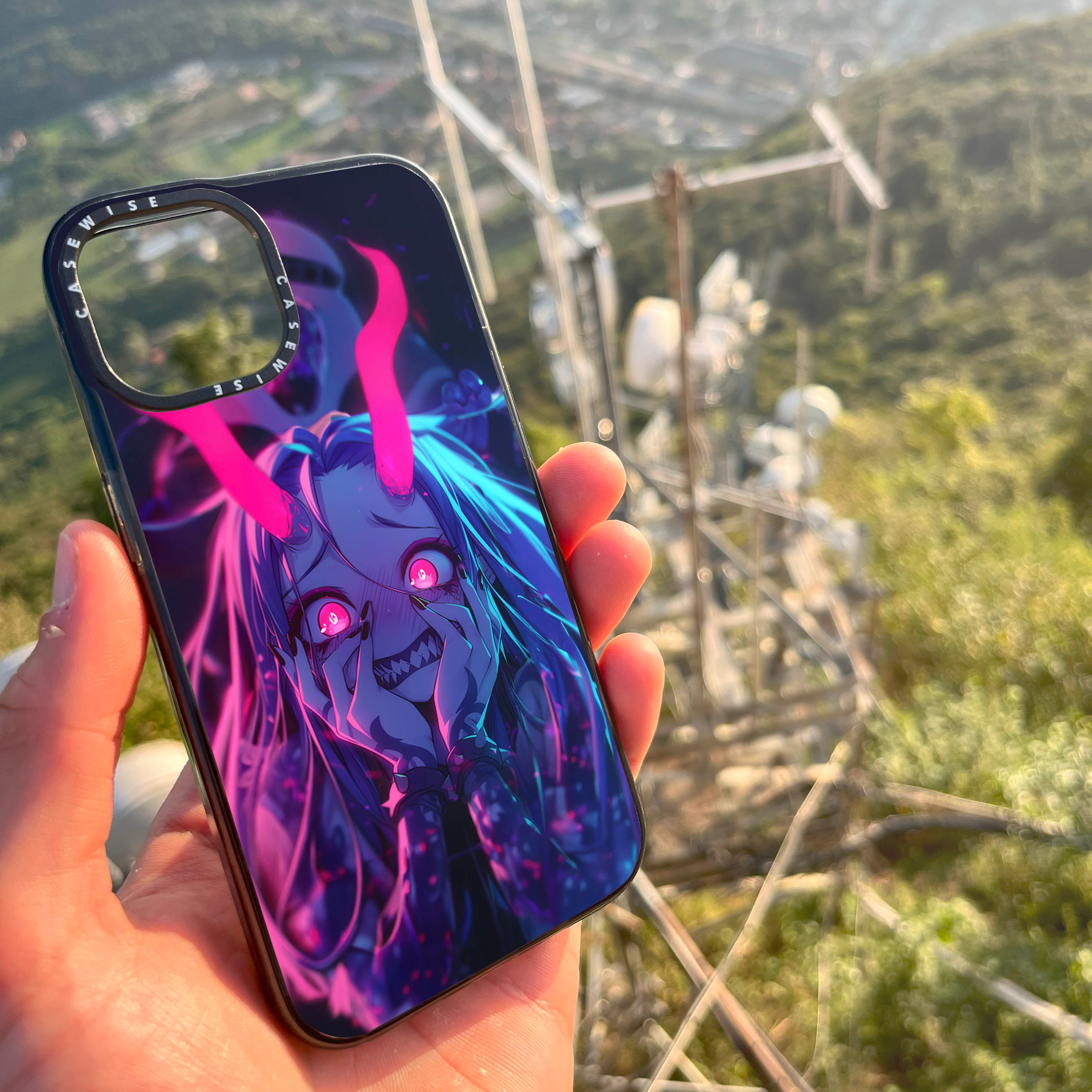 CASEWISE CASEWISE