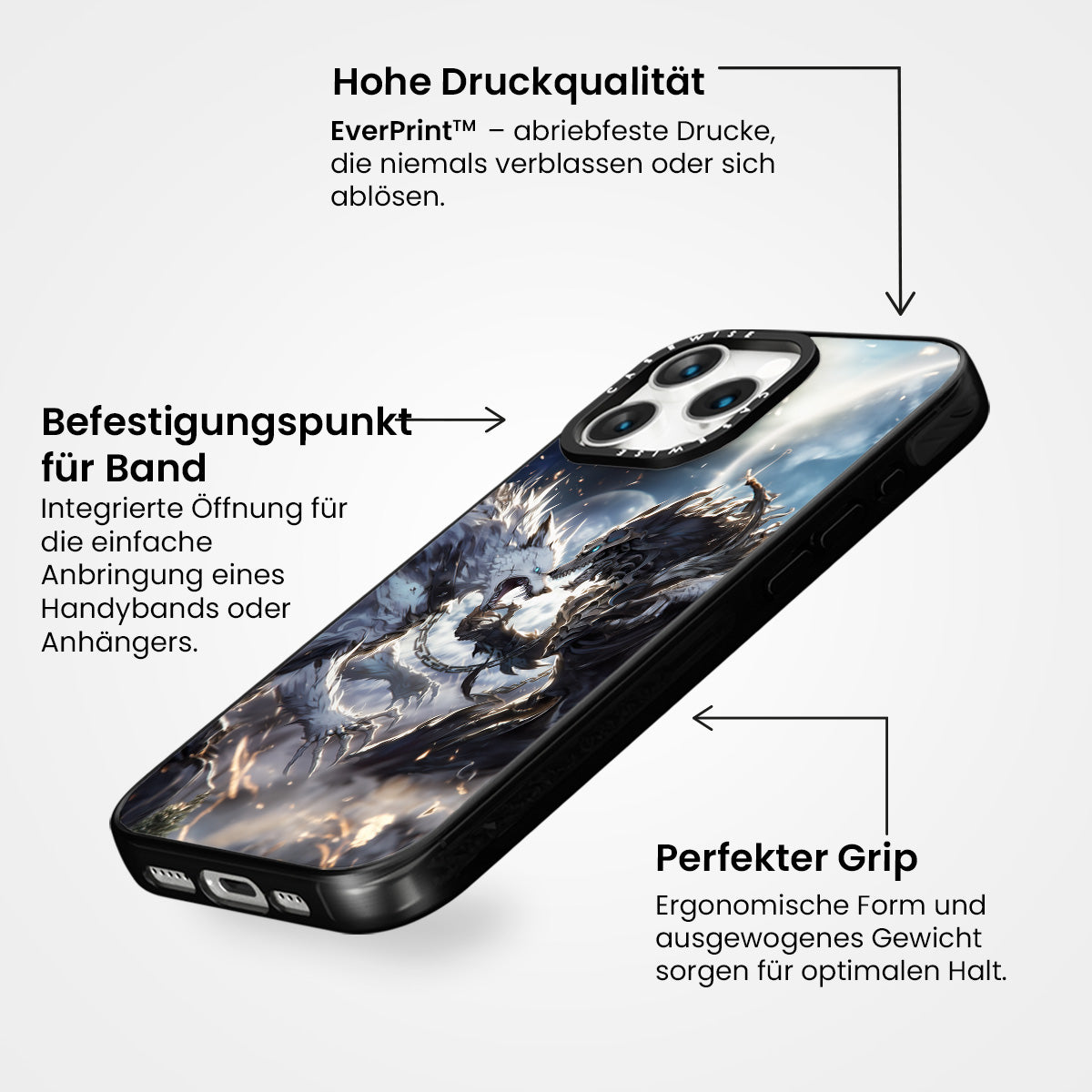 Hohe Druckqualität

EverPrint™ – abriebfeste Drucke, die niemals verblassen oder sich ablösen.

CASEWISE CASEWISE

Befestigungspunkt für Band

Integrierte Öffnung für die einfache Anbringung eines Handybands oder Anhängers.

Perfekter Grip

Ergonomische Form und ausgewogenes Gewicht sorgen für optimalen Halt.