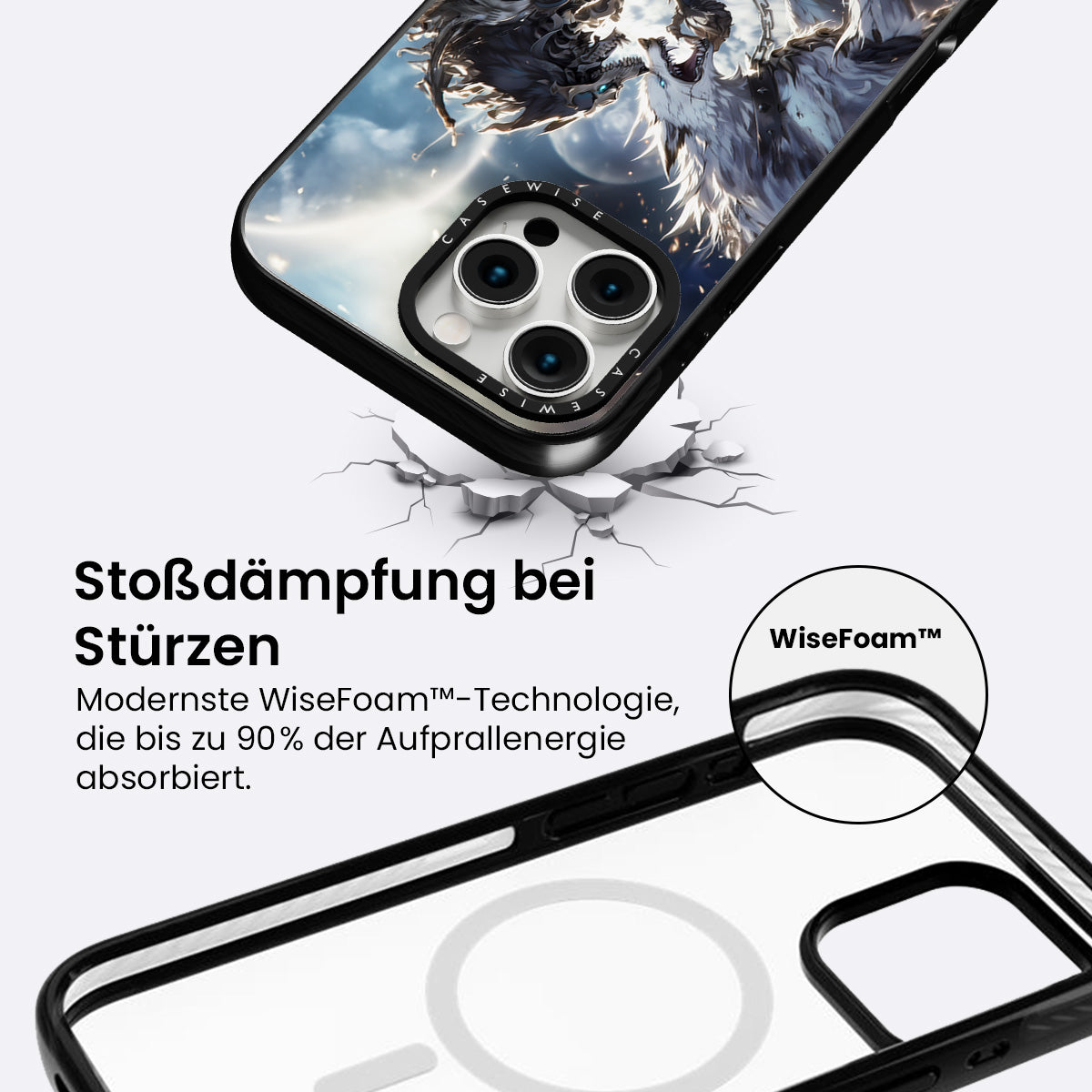 CASEWISE

CASEWISE

Stoßdämpfung bei Stürzen

Modernste WiseFoam™-Technologie, die bis zu 90% der Aufprallenergie absorbiert.

WiseFoam™