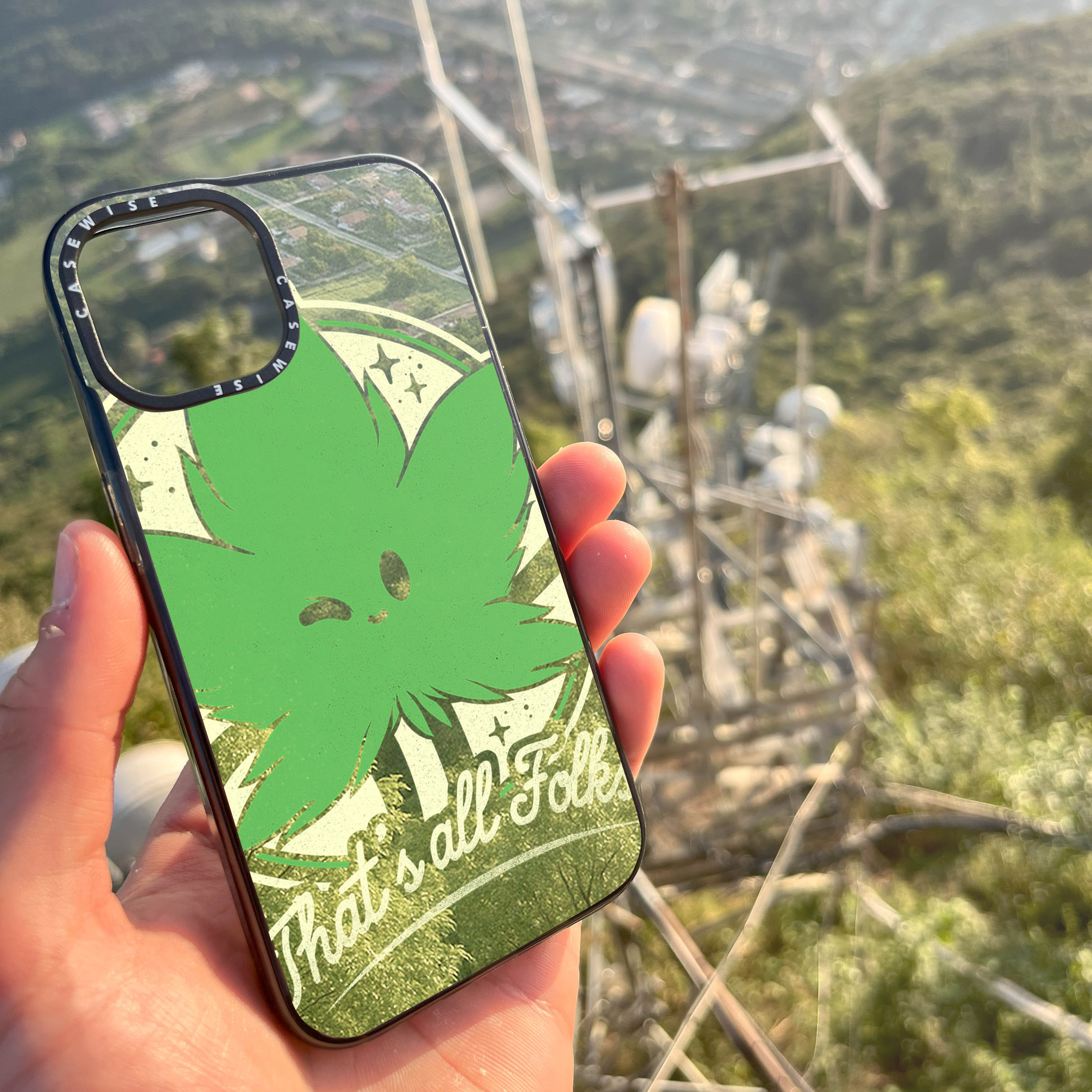 CASEWISE CASEWISE

That's all Folks