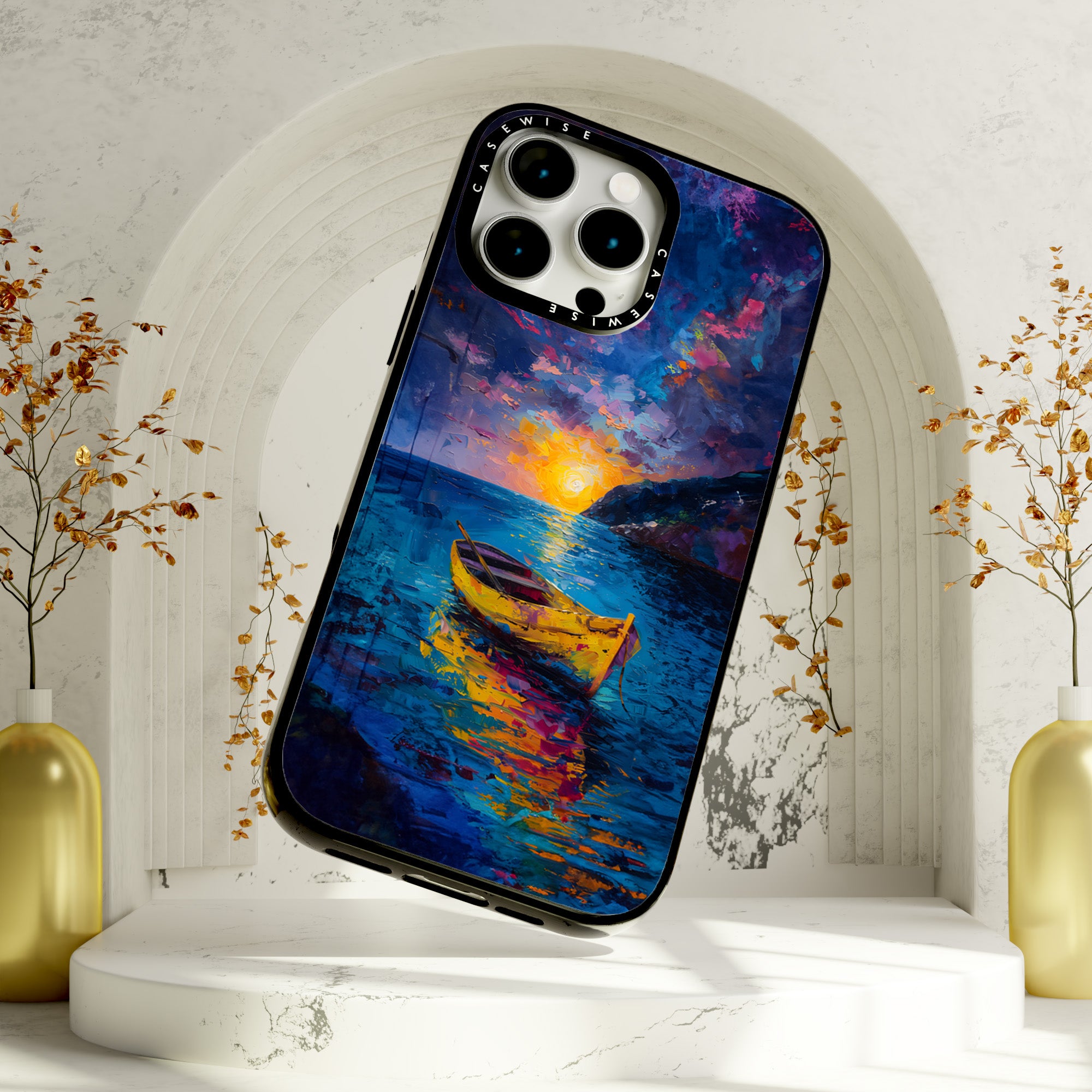 CASEWISE
CASEWISE