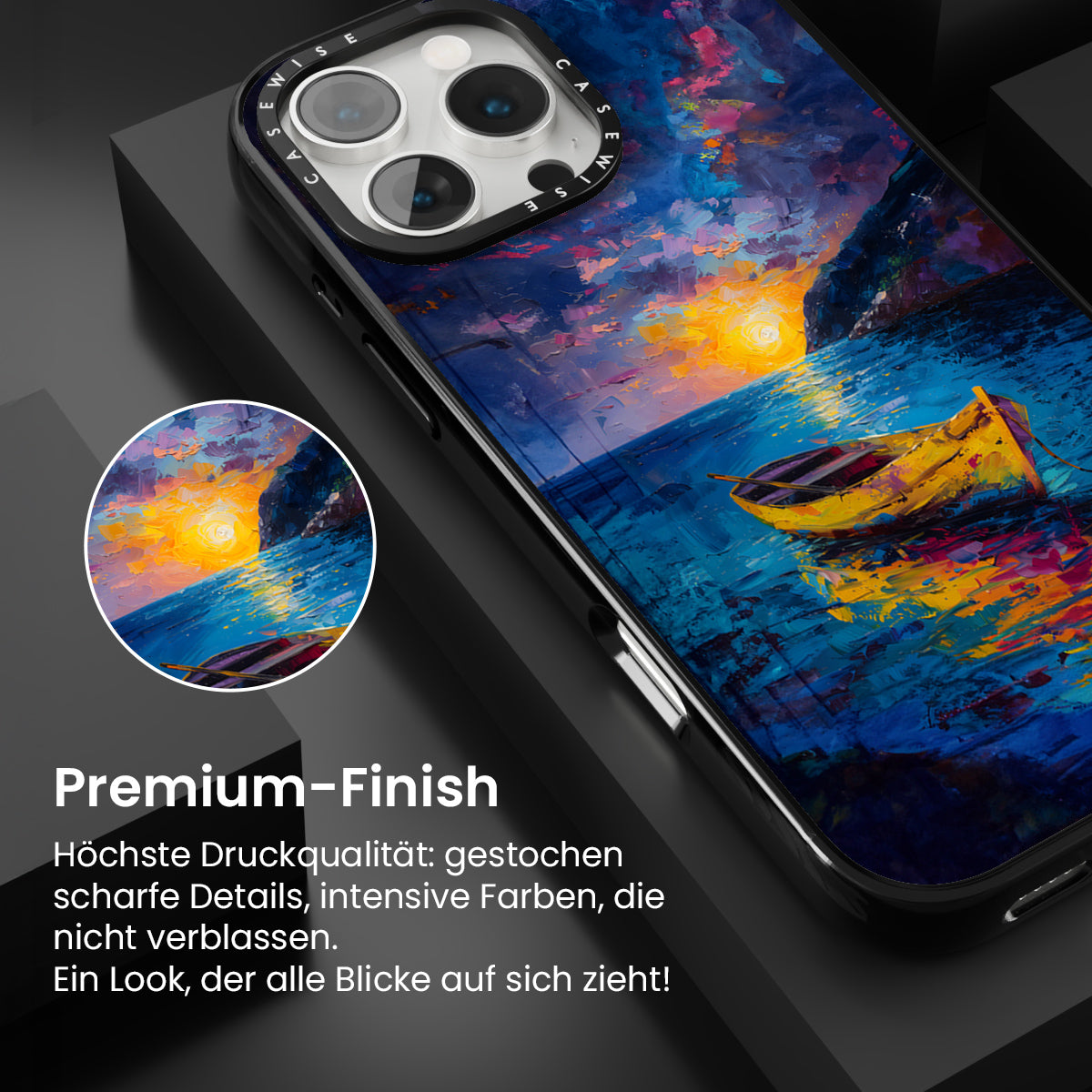 CASEWISE CASEWISE

Premium-Finish

Höchste Druckqualität: gestochen scharfe Details, intensive Farben, die nicht verblassen.
Ein Look, der alle Blicke auf sich zieht!