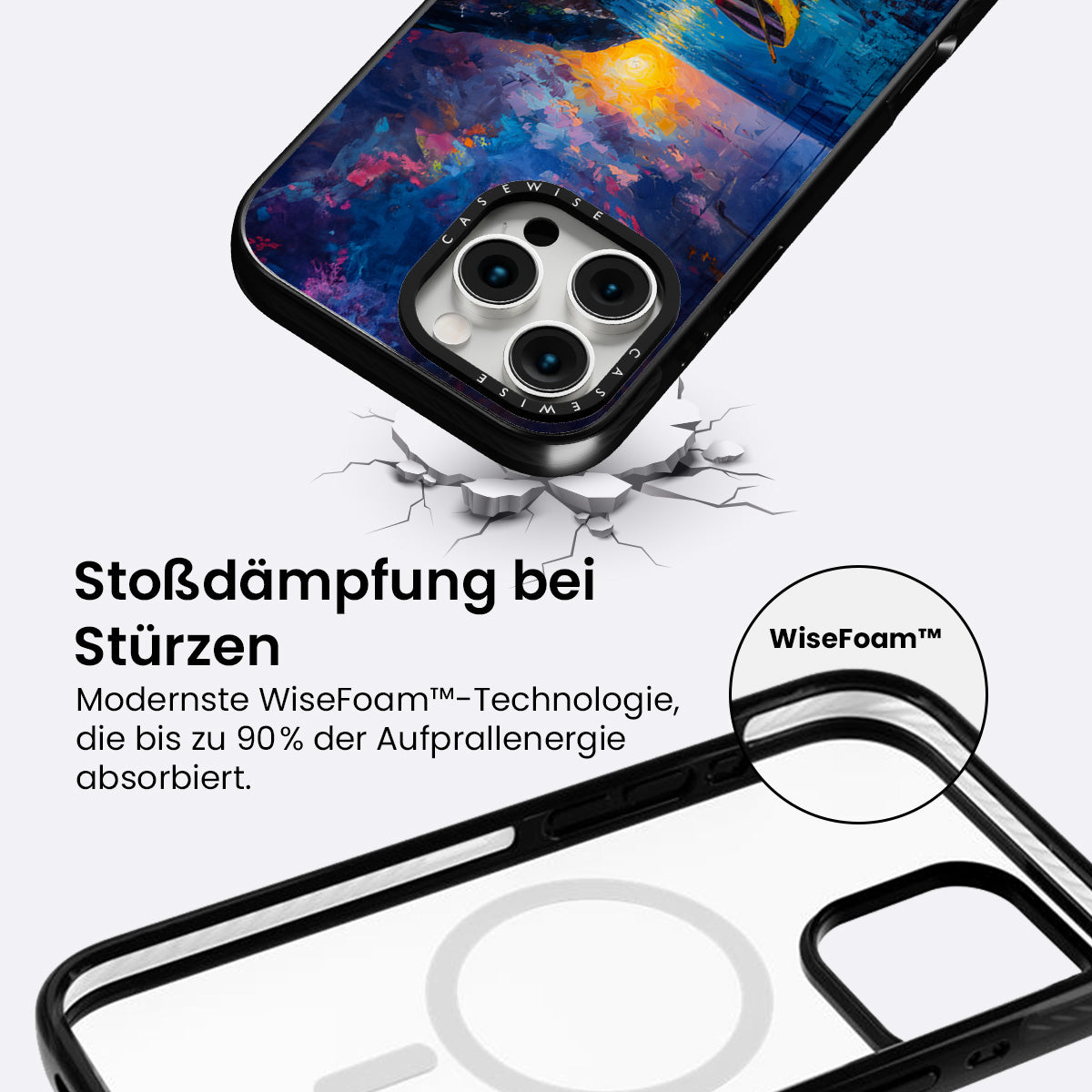 CASEWISE

CASEWISE

Stoßdämpfung bei Stürzen

Modernste WiseFoam™-Technologie, die bis zu 90% der Aufprallenergie absorbiert.

WiseFoam™