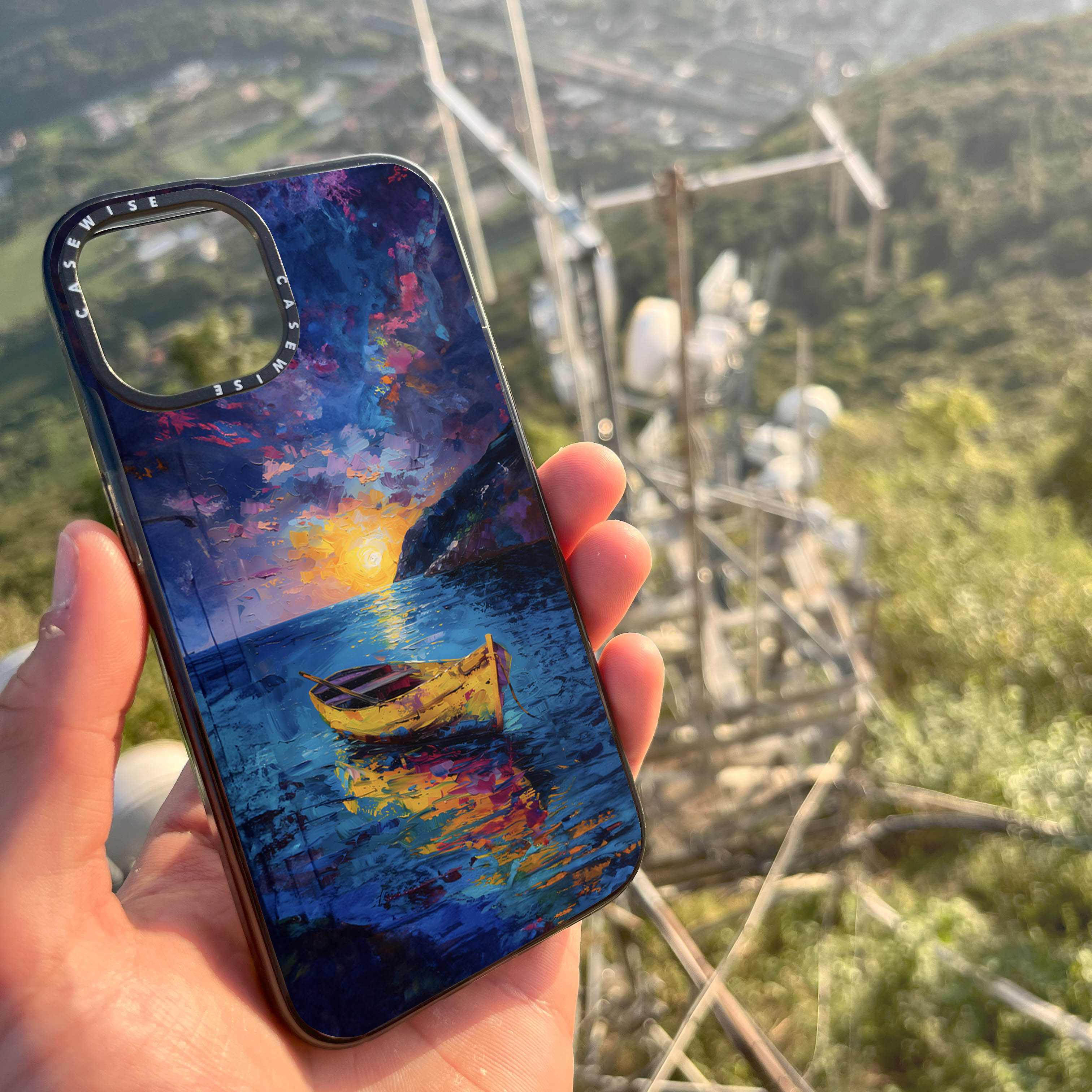 CASEWISE CASEWISE