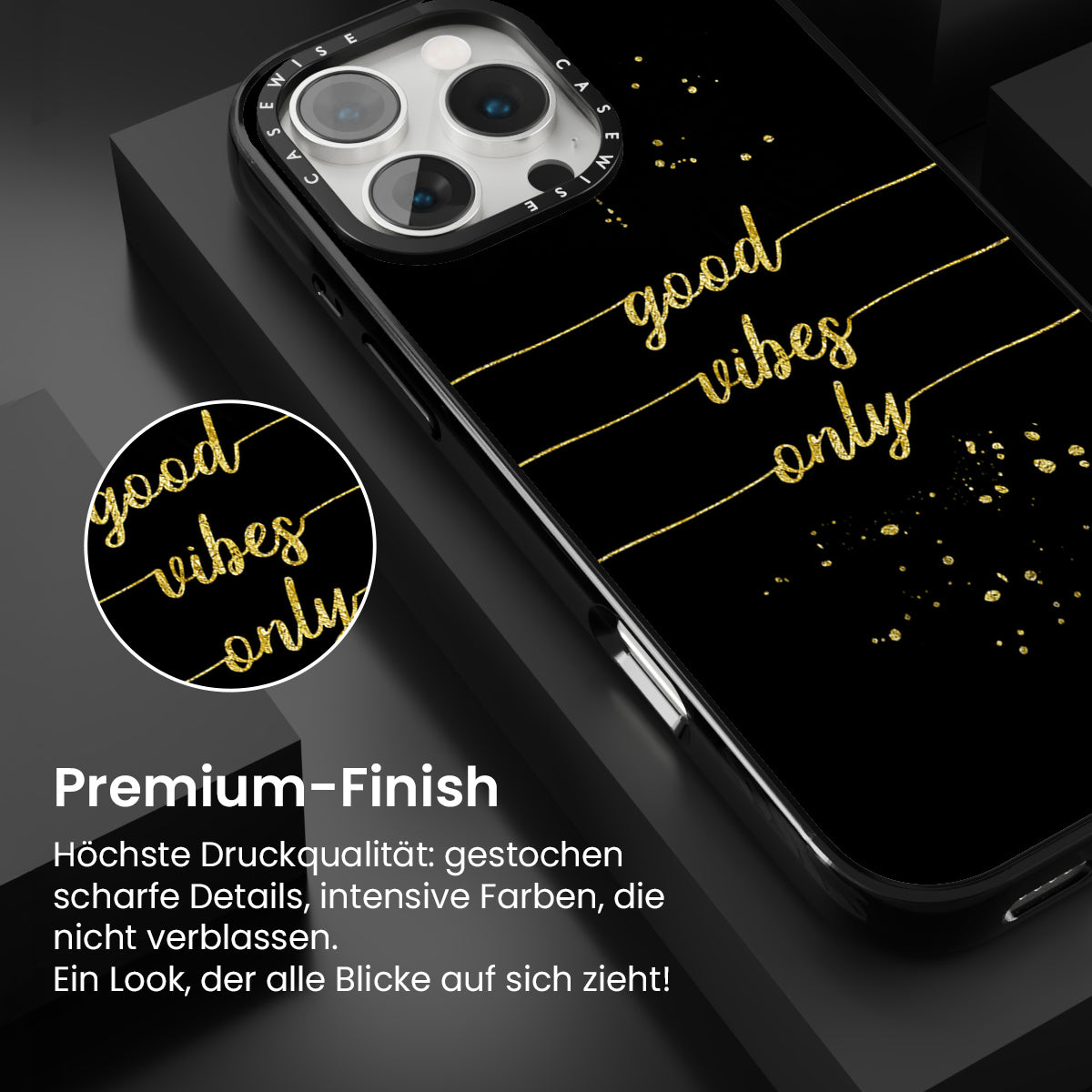 CASEWISE CASEWISE

good vibes only

good vibes only

Premium-Finish

Höchste Druckqualität: gestochen scharfe Details, intensive Farben, die nicht verblassen.
Ein Look, der alle Blicke auf sich zieht!