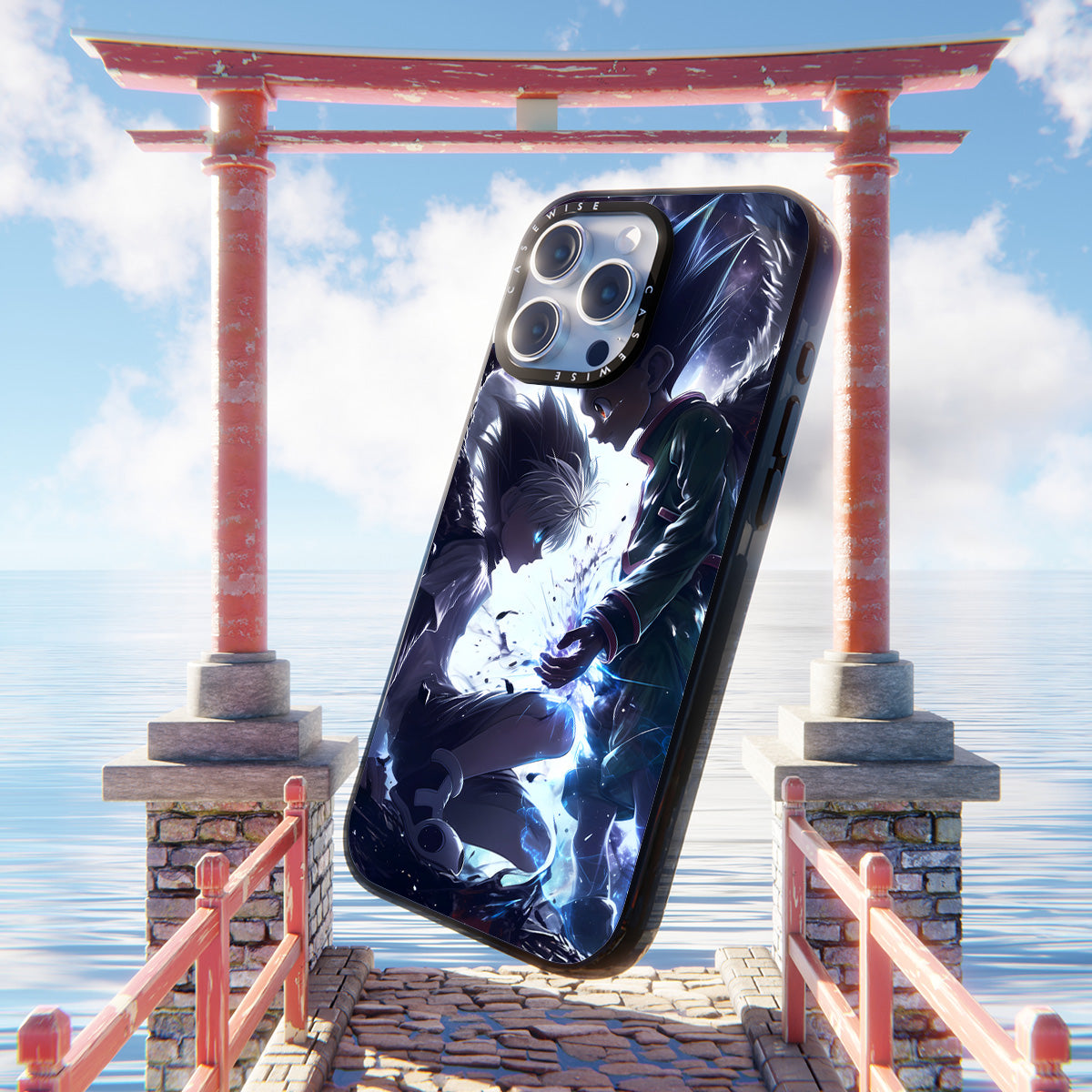 CASEWISE CASEWISE