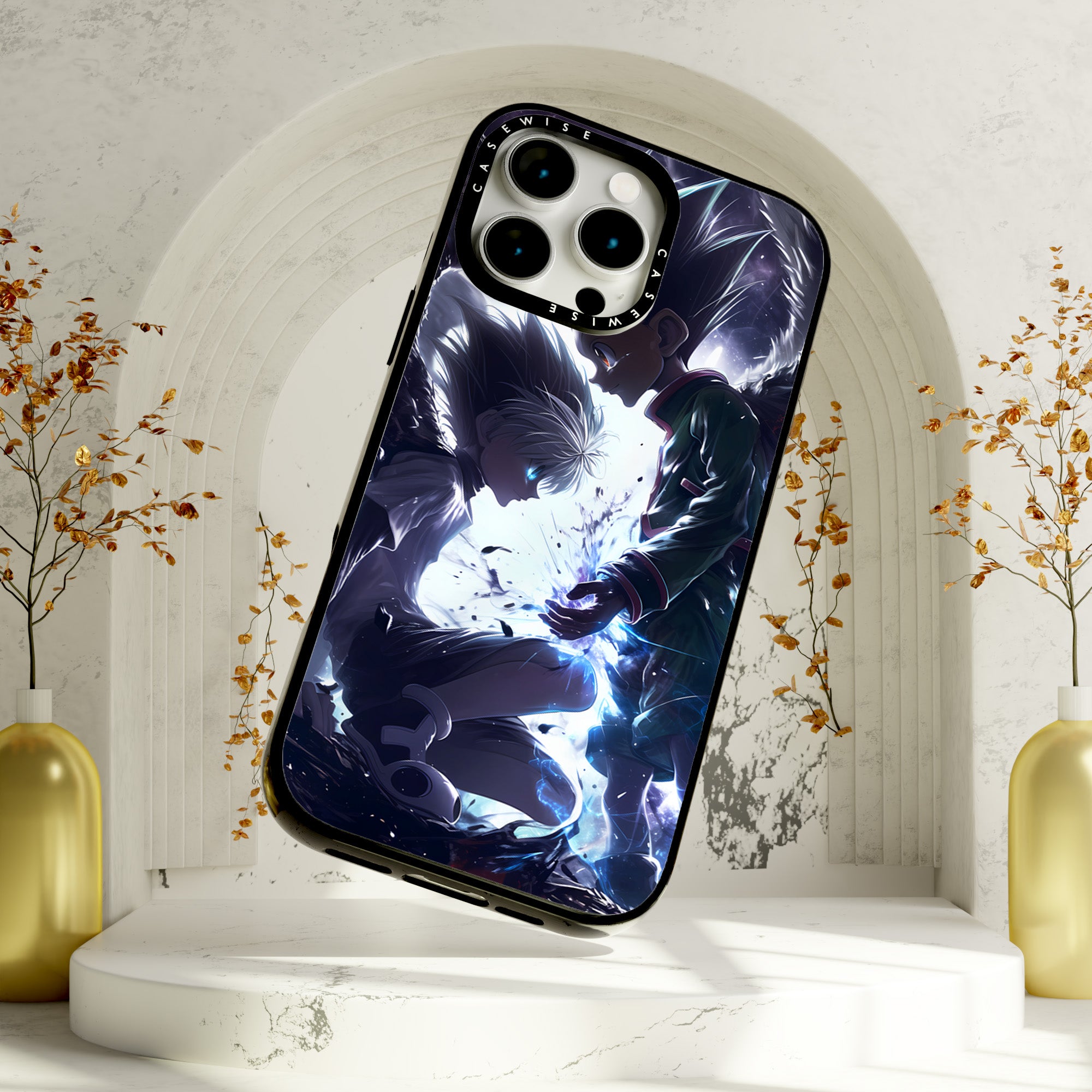 CASEWISE

CASEWISE