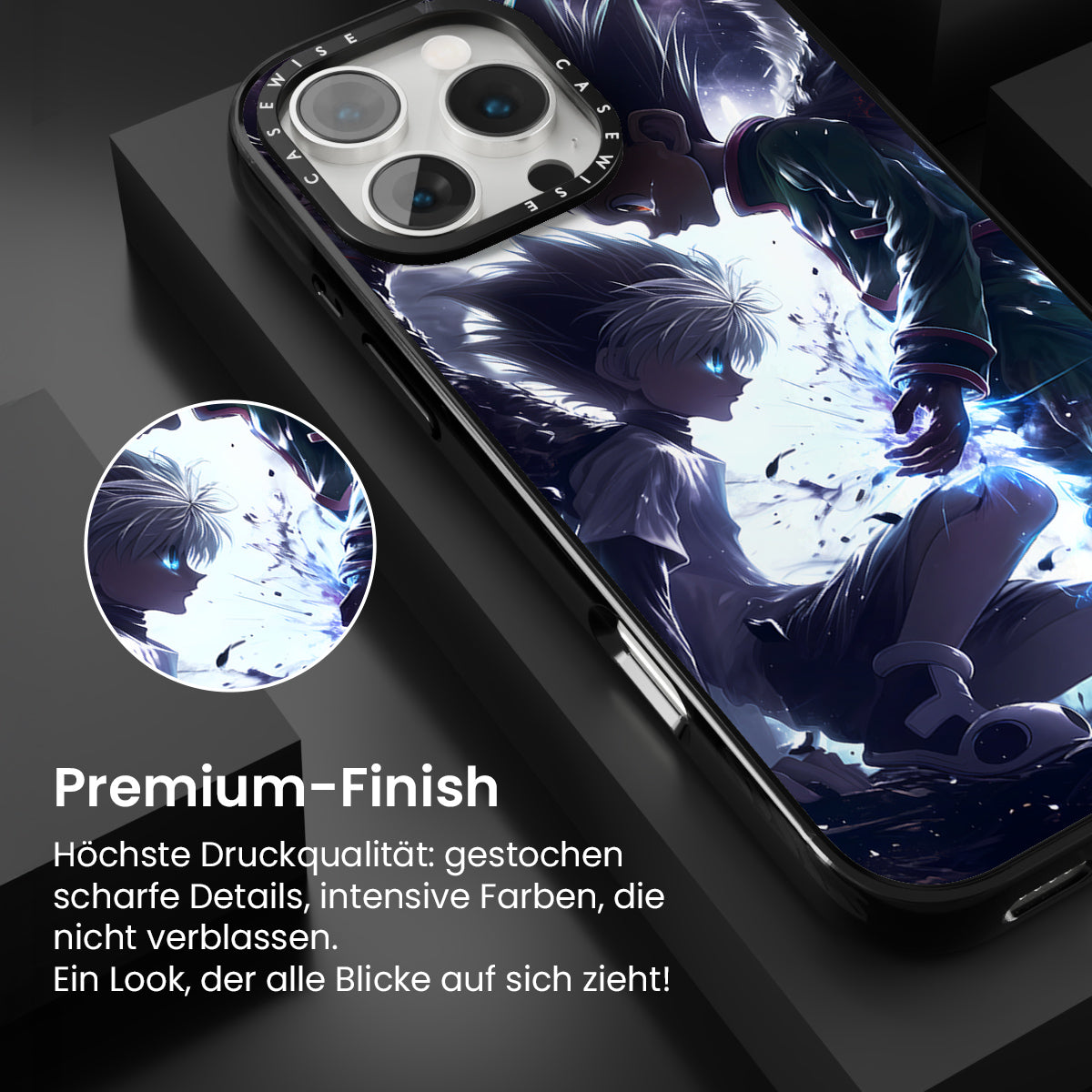 CASEWISE CASEWISE

Premium-Finish

Höchste Druckqualität: gestochen scharfe Details, intensive Farben, die nicht verblassen.
Ein Look, der alle Blicke auf sich zieht!