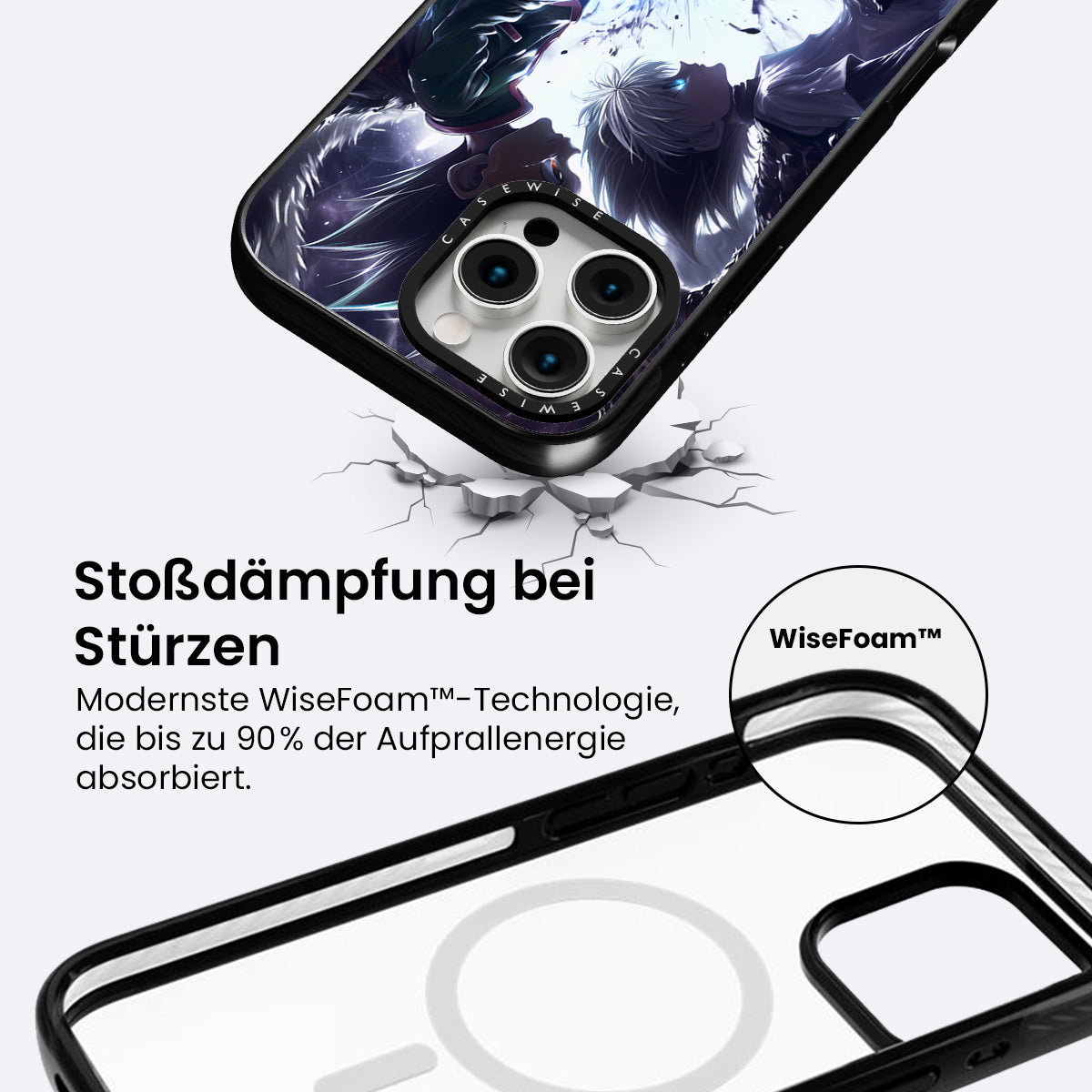 CASEWISE

CASEWISE

Stoßdämpfung bei Stürzen

Modernste WiseFoam™-Technologie, die bis zu 90% der Aufprallenergie absorbiert.

WiseFoam™