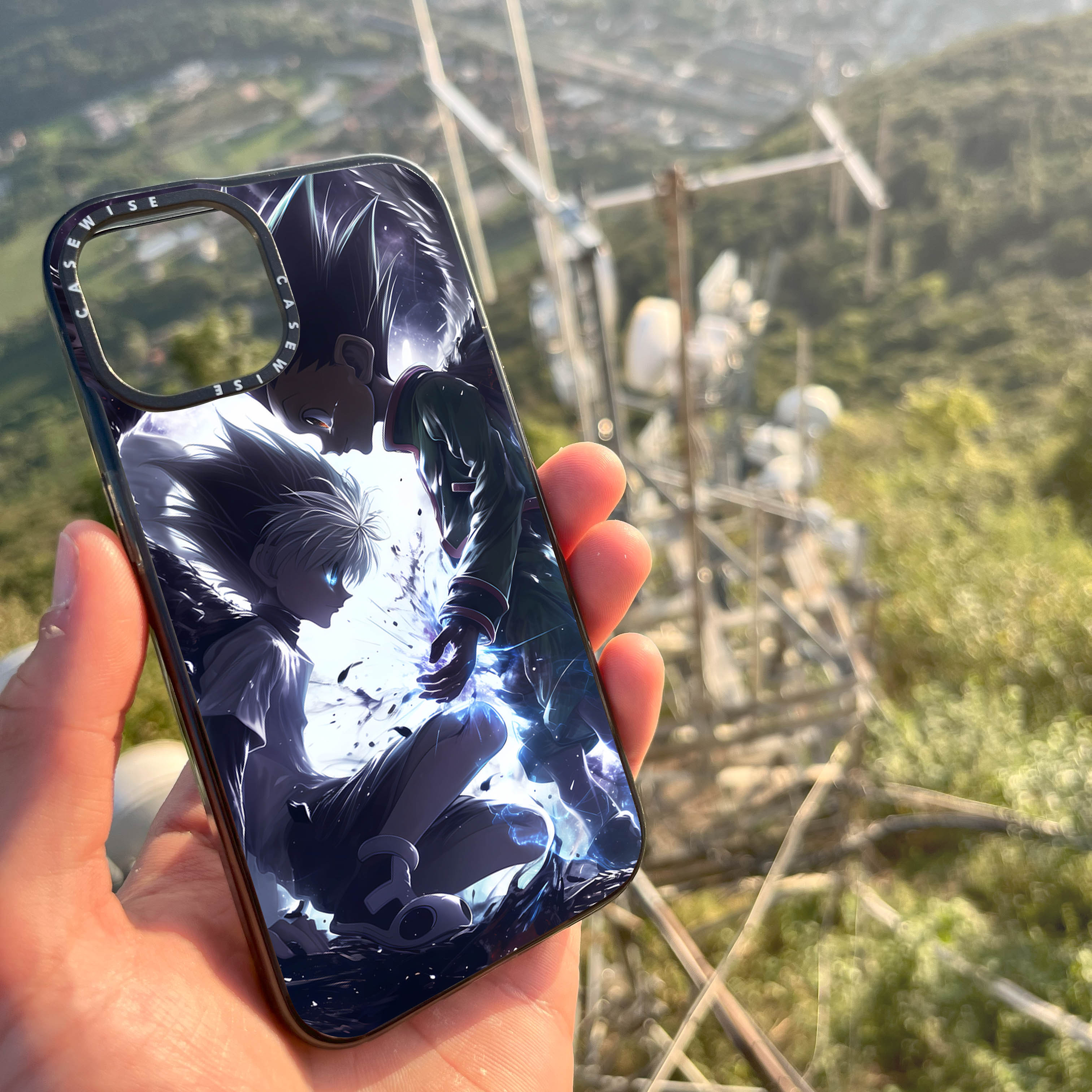 CASEWISE CASEWISE