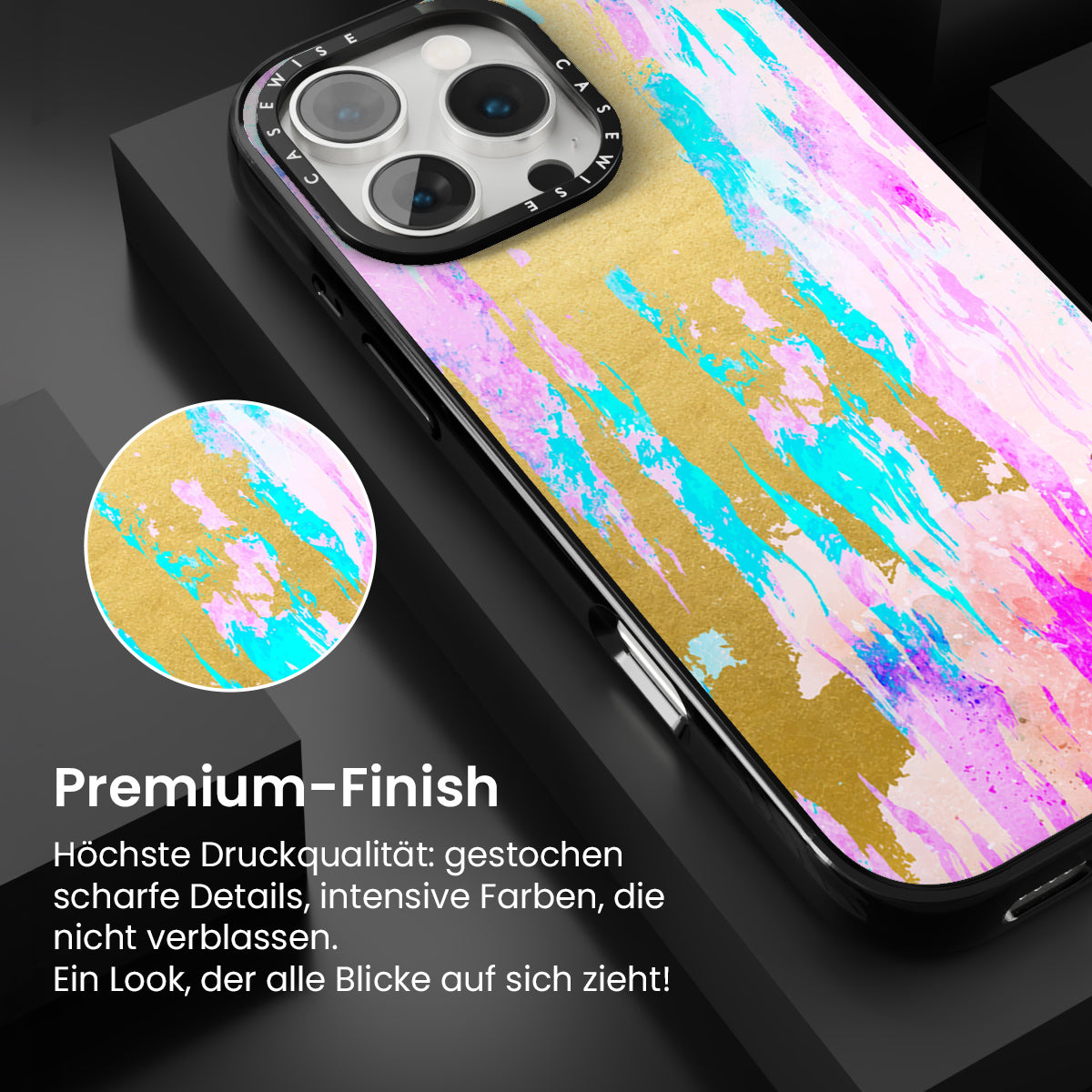 CASEWISE CASEWISE

Premium-Finish

Höchste Druckqualität: gestochen scharfe Details, intensive Farben, die nicht verblassen.
Ein Look, der alle Blicke auf sich zieht!