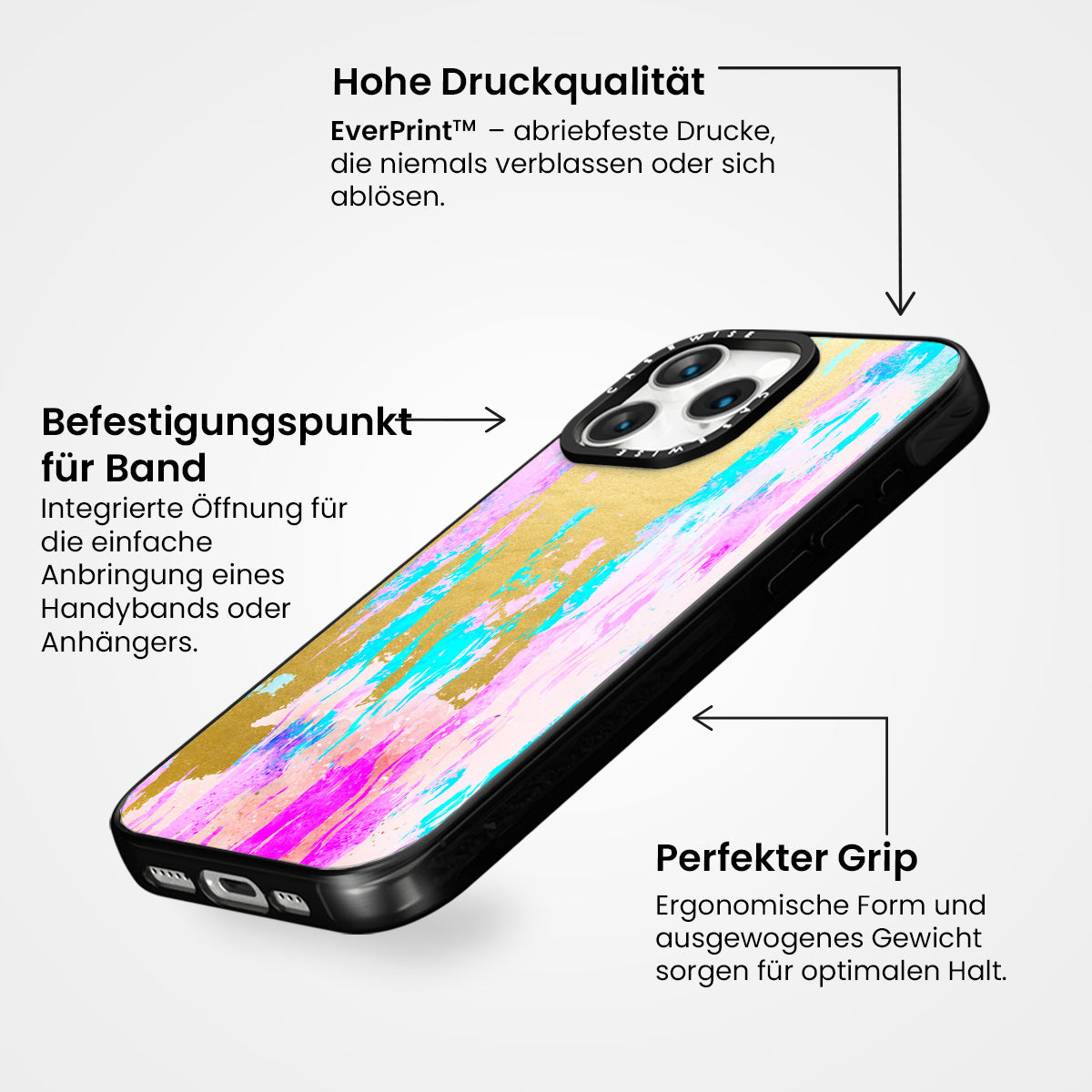 Hohe Druckqualität

EverPrint™ – abriebfeste Drucke, die niemals verblassen oder sich ablösen.

Befestigungspunkt für Band

Integrierte Öffnung für die einfache Anbringung eines Handybands oder Anhängers.

CASEWISE

CASEWISE

Perfekter Grip

Ergonomische Form und ausgewogenes Gewicht sorgen für optimalen Halt.