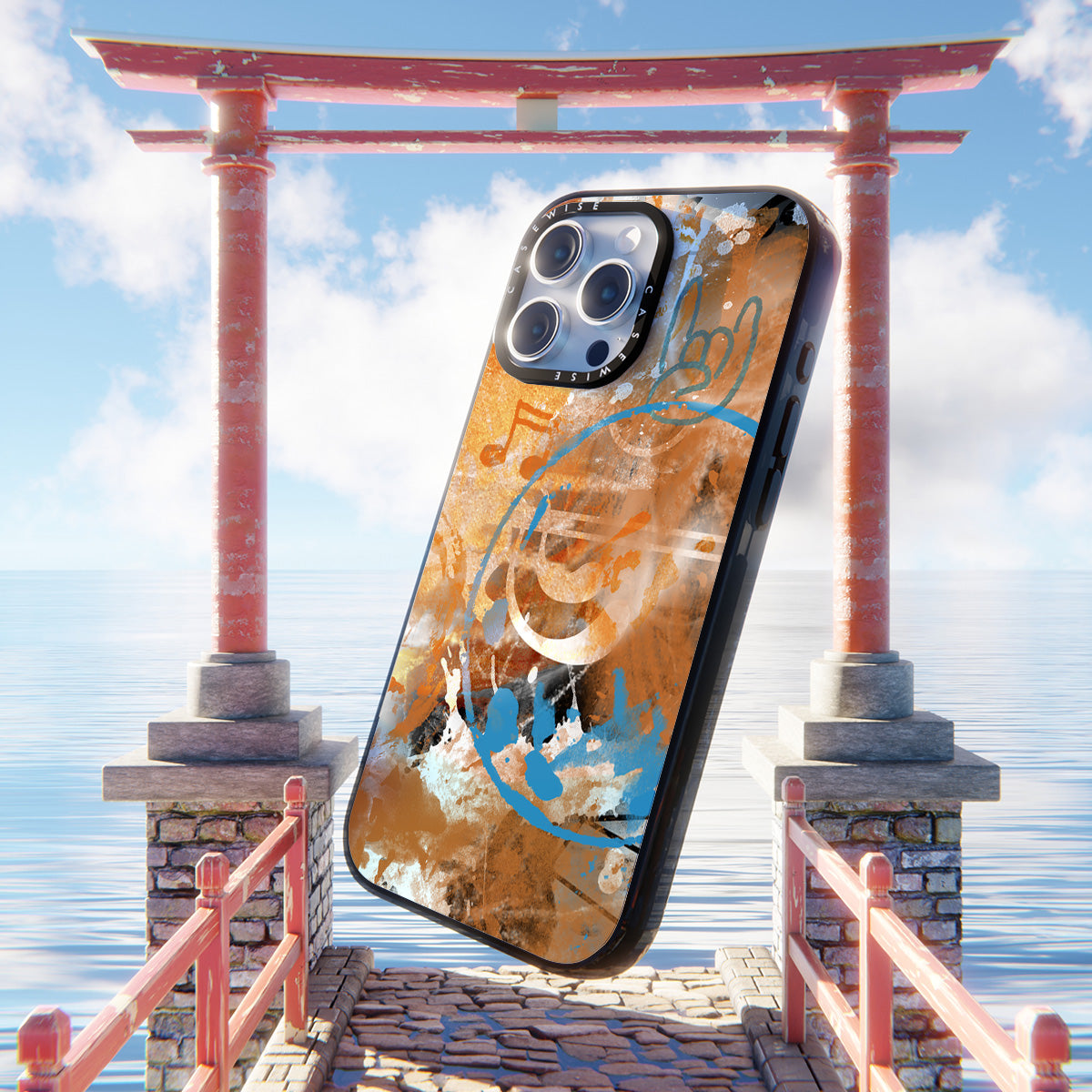 CASEWISE
CASEWISE