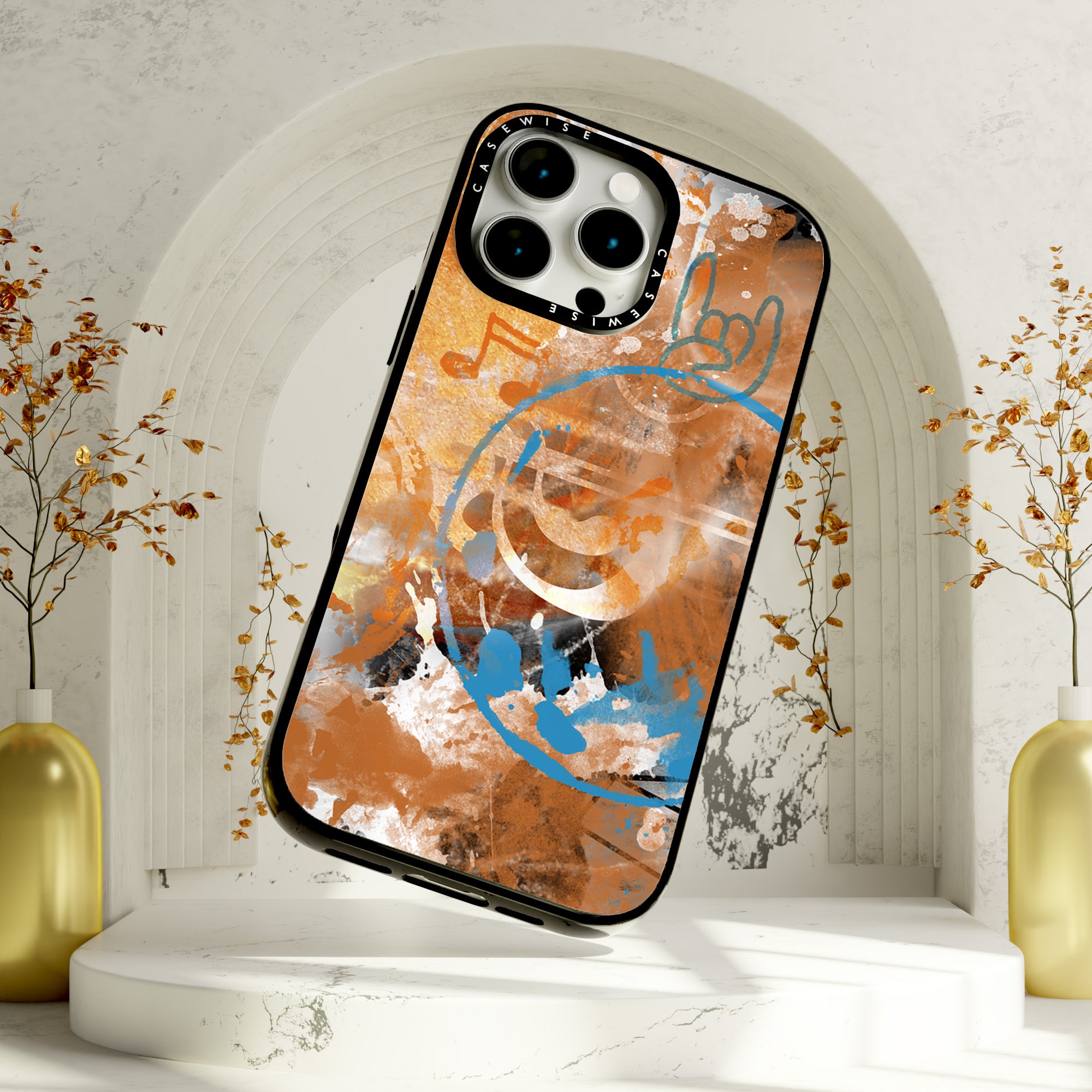 CASEWISE
CASEWISE