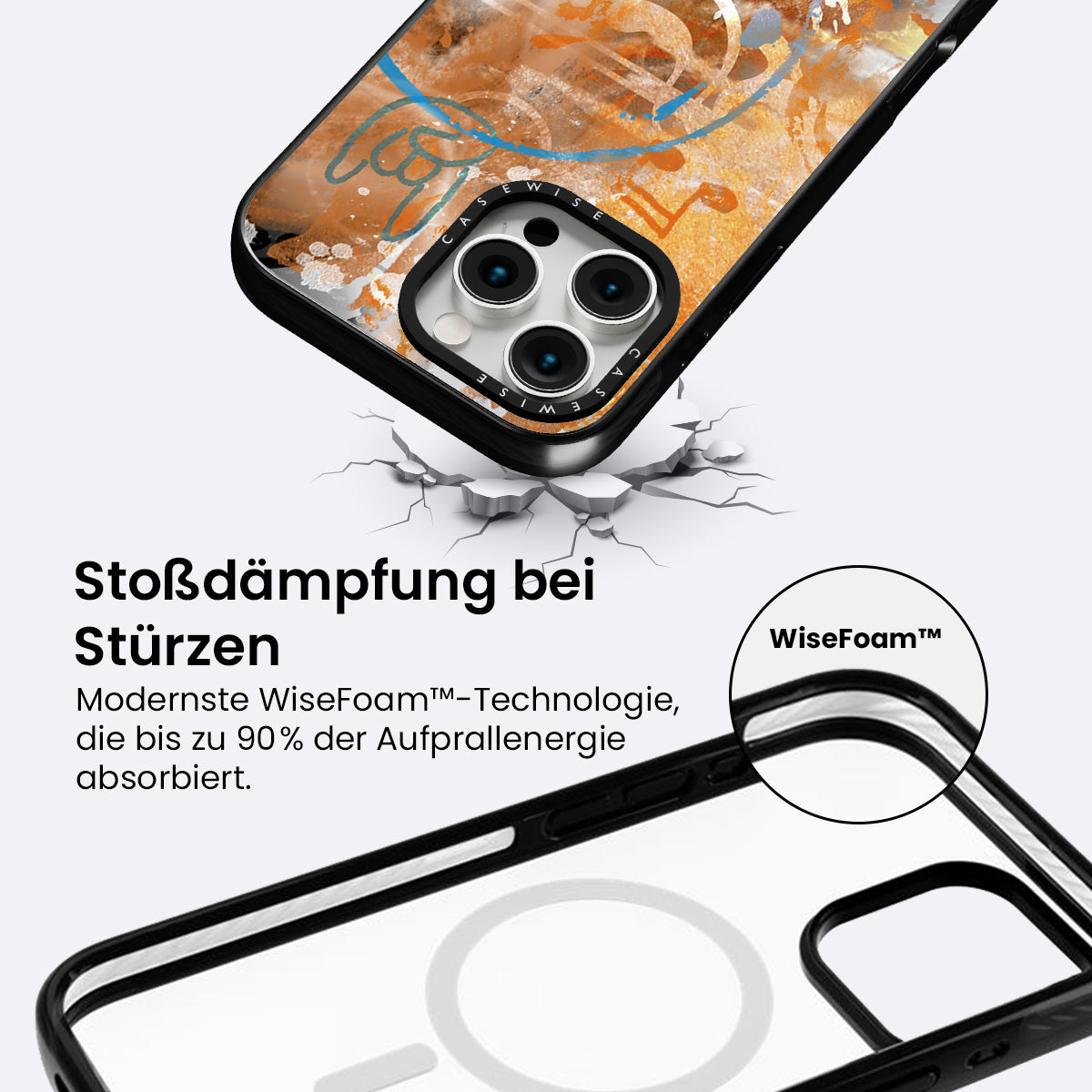 CASEWISE

CASEWISE

Stoßdämpfung bei Stürzen

Modernste WiseFoam™-Technologie, die bis zu 90% der Aufprallenergie absorbiert.

WiseFoam™