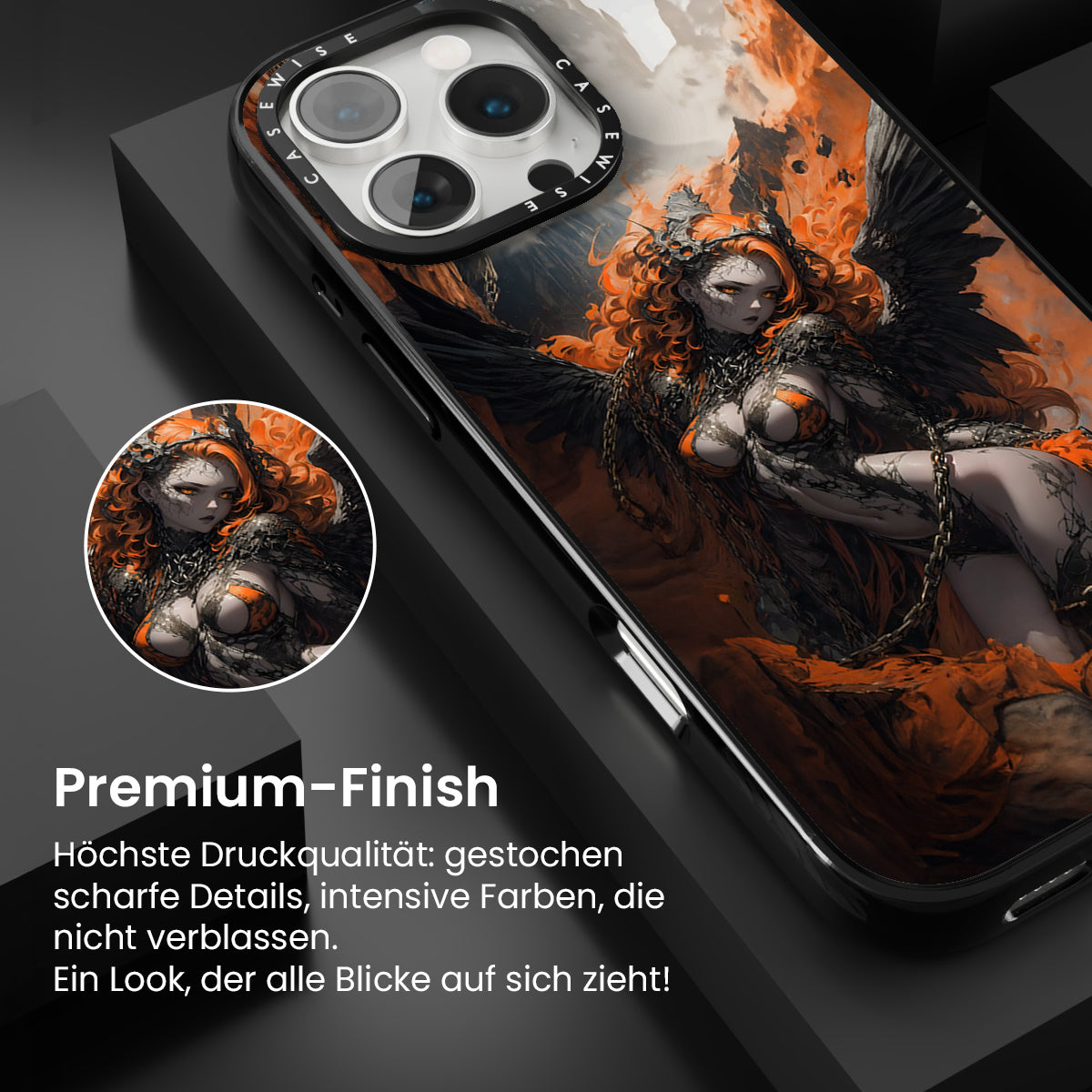 CASEWISE CASEWISE

Premium-Finish

Höchste Druckqualität: gestochen scharfe Details, intensive Farben, die nicht verblassen.
Ein Look, der alle Blicke auf sich zieht!