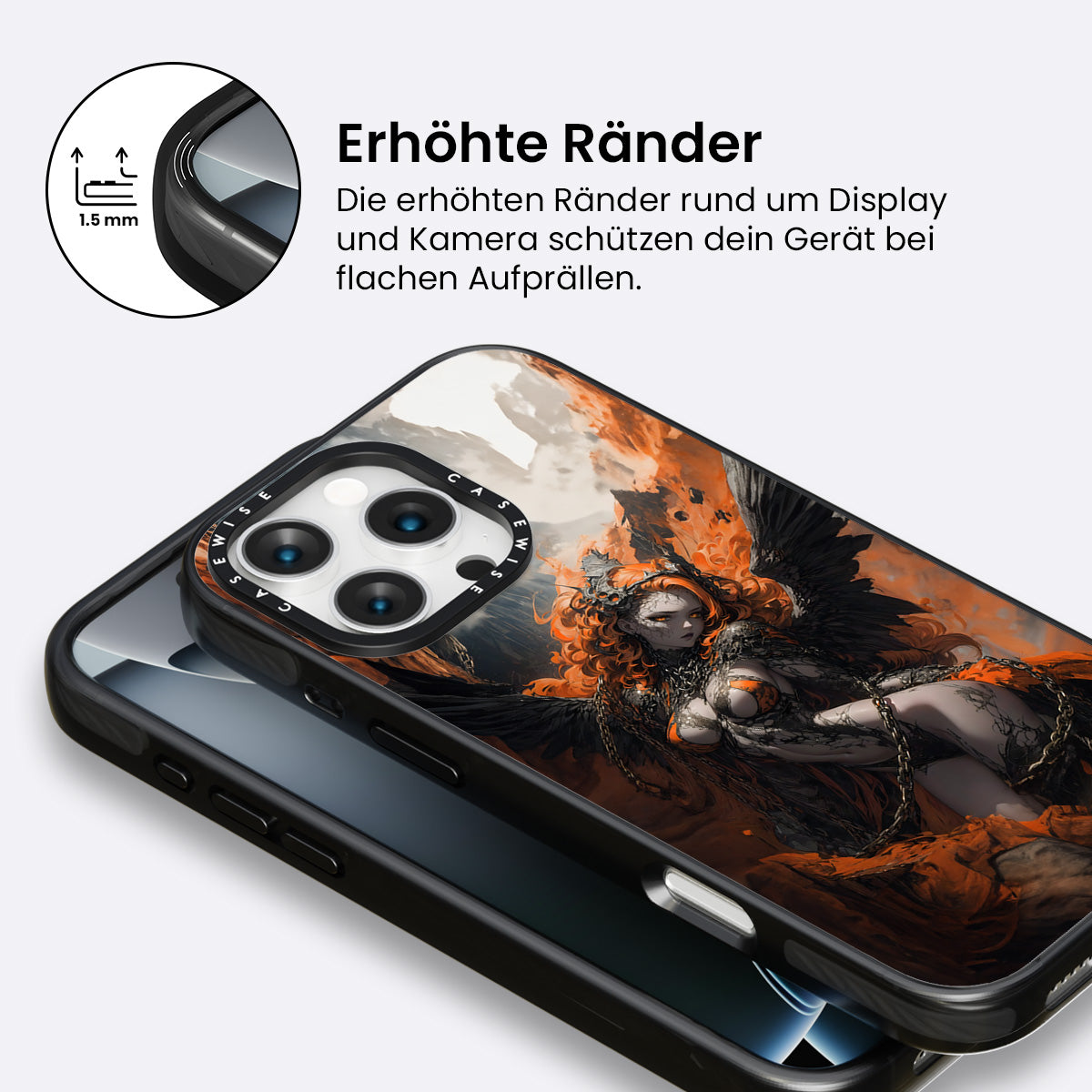 1.5 mm

Erhöhte Ränder

Die erhöhten Ränder rund um Display und Kamera schützen dein Gerät bei flachen Aufprällen.

CASEWISE CASEWISE