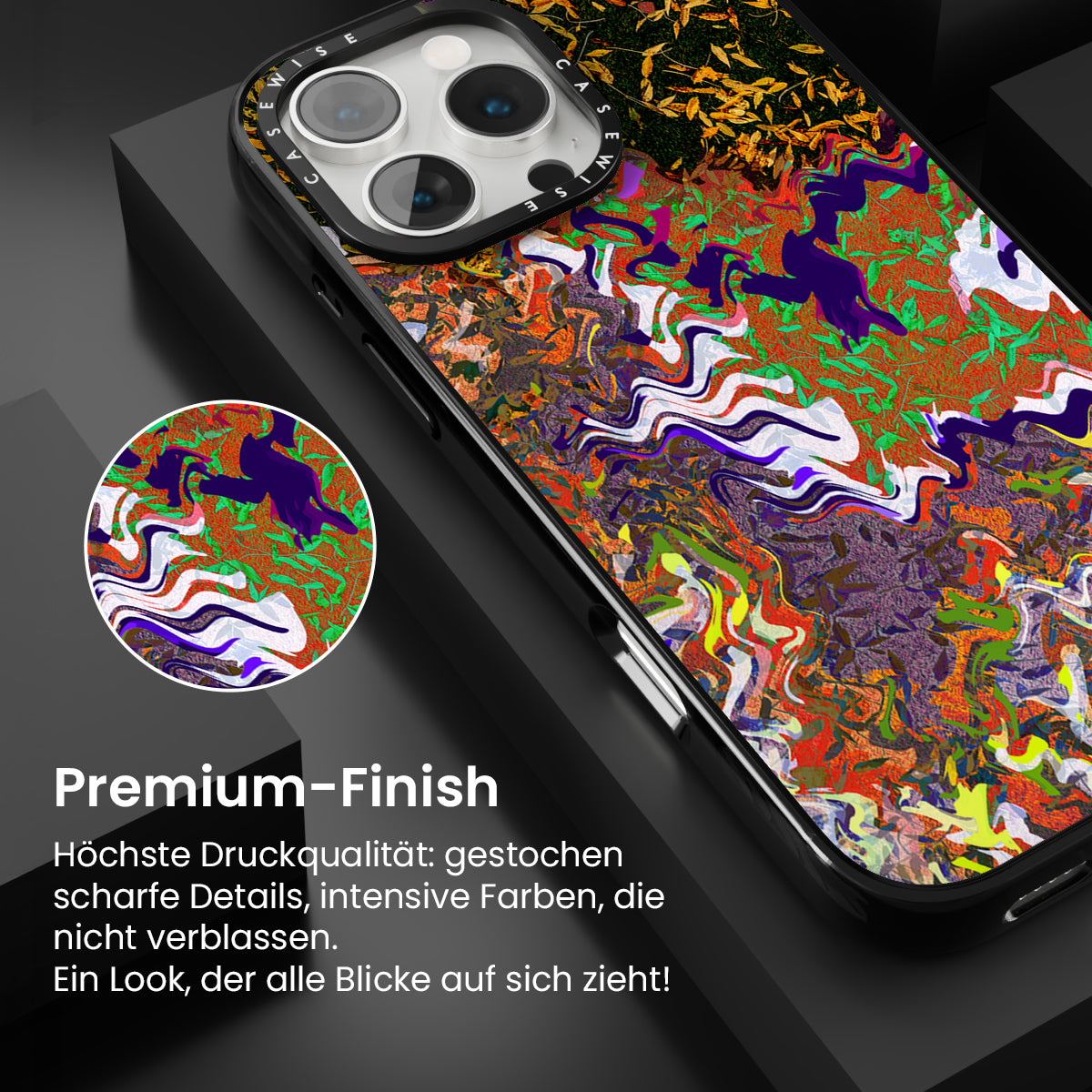 CASEWISE CASEWISE

Premium-Finish

Höchste Druckqualität: gestochen scharfe Details, intensive Farben, die nicht verblassen.
Ein Look, der alle Blicke auf sich zieht!