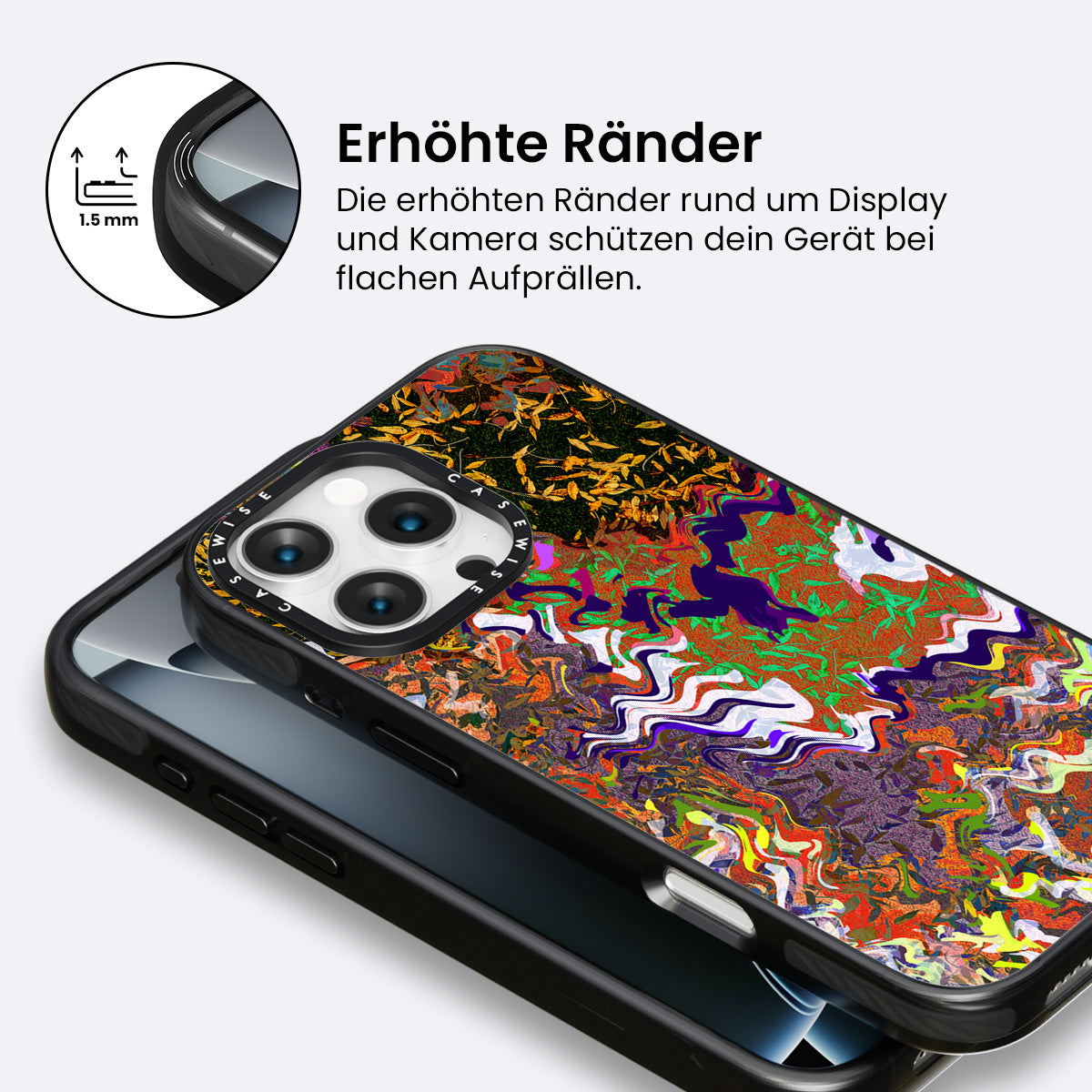 1.5 mm

Erhöhte Ränder

Die erhöhten Ränder rund um Display und Kamera schützen dein Gerät bei flachen Aufprällen.

CASEWISE CASEWISE