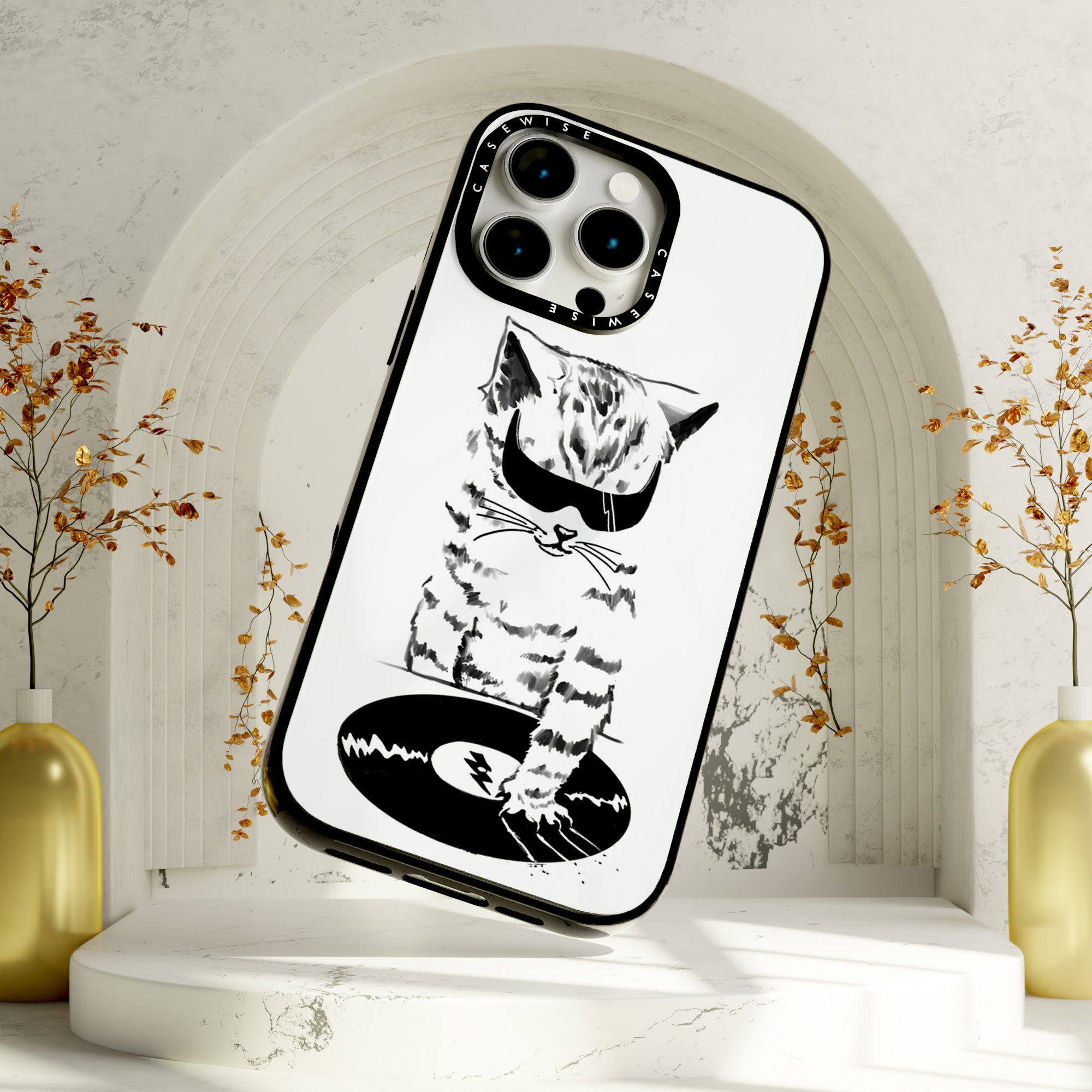 CASEWISE
CASEWISE