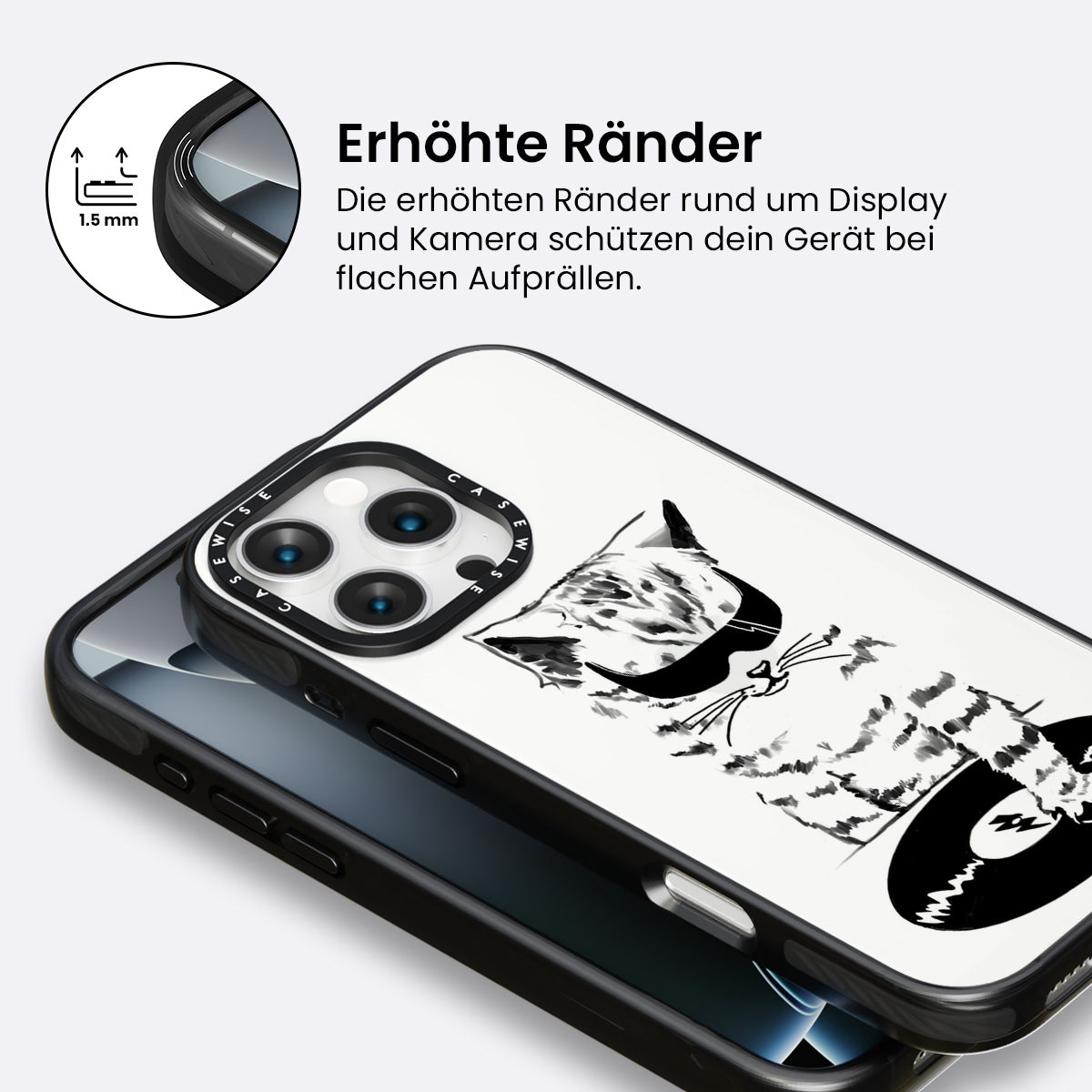 1.5 mm

Erhöhte Ränder

Die erhöhten Ränder rund um Display und Kamera schützen dein Gerät bei flachen Aufprällen.

CASEWISE CASEWISE