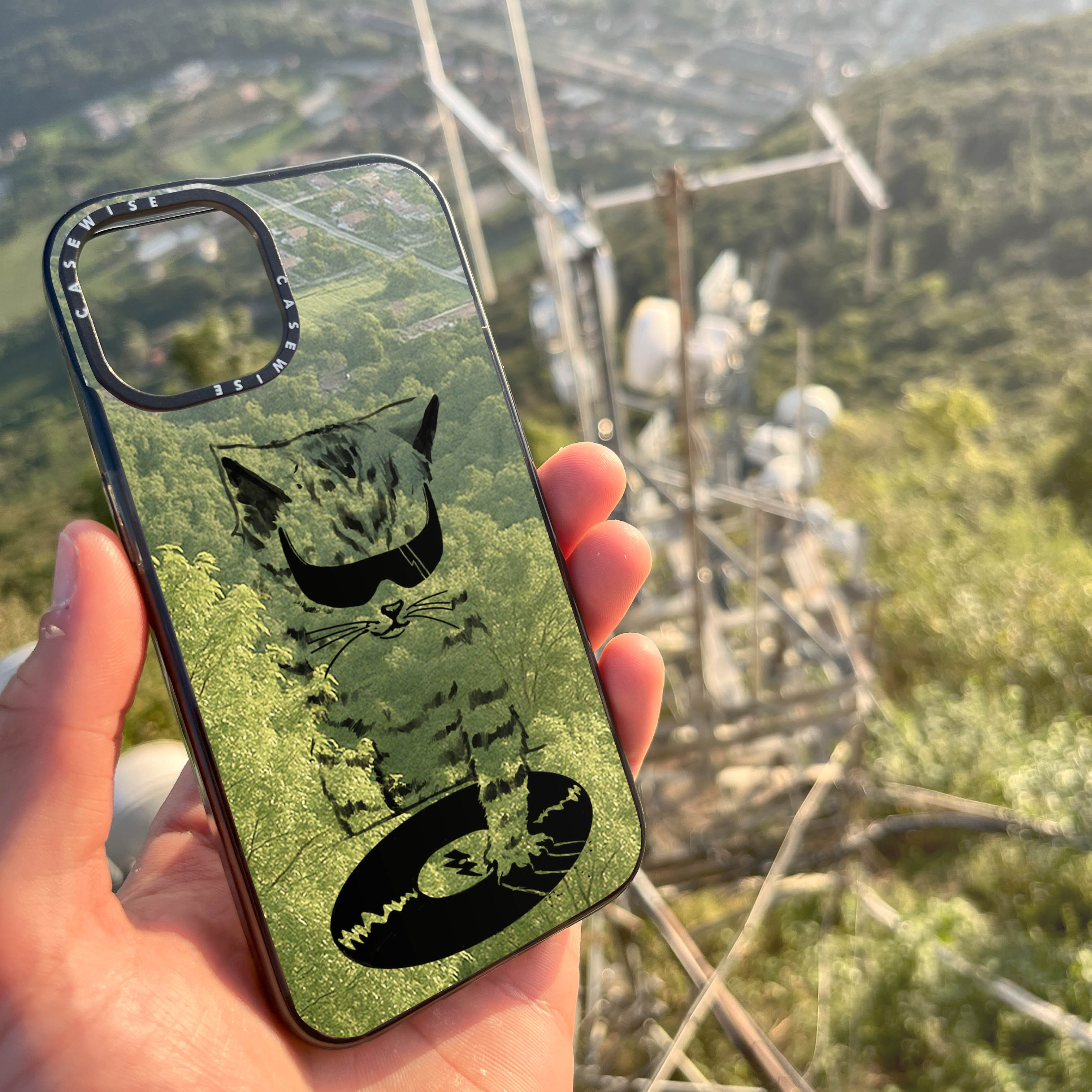 CASEWISE CASEWISE