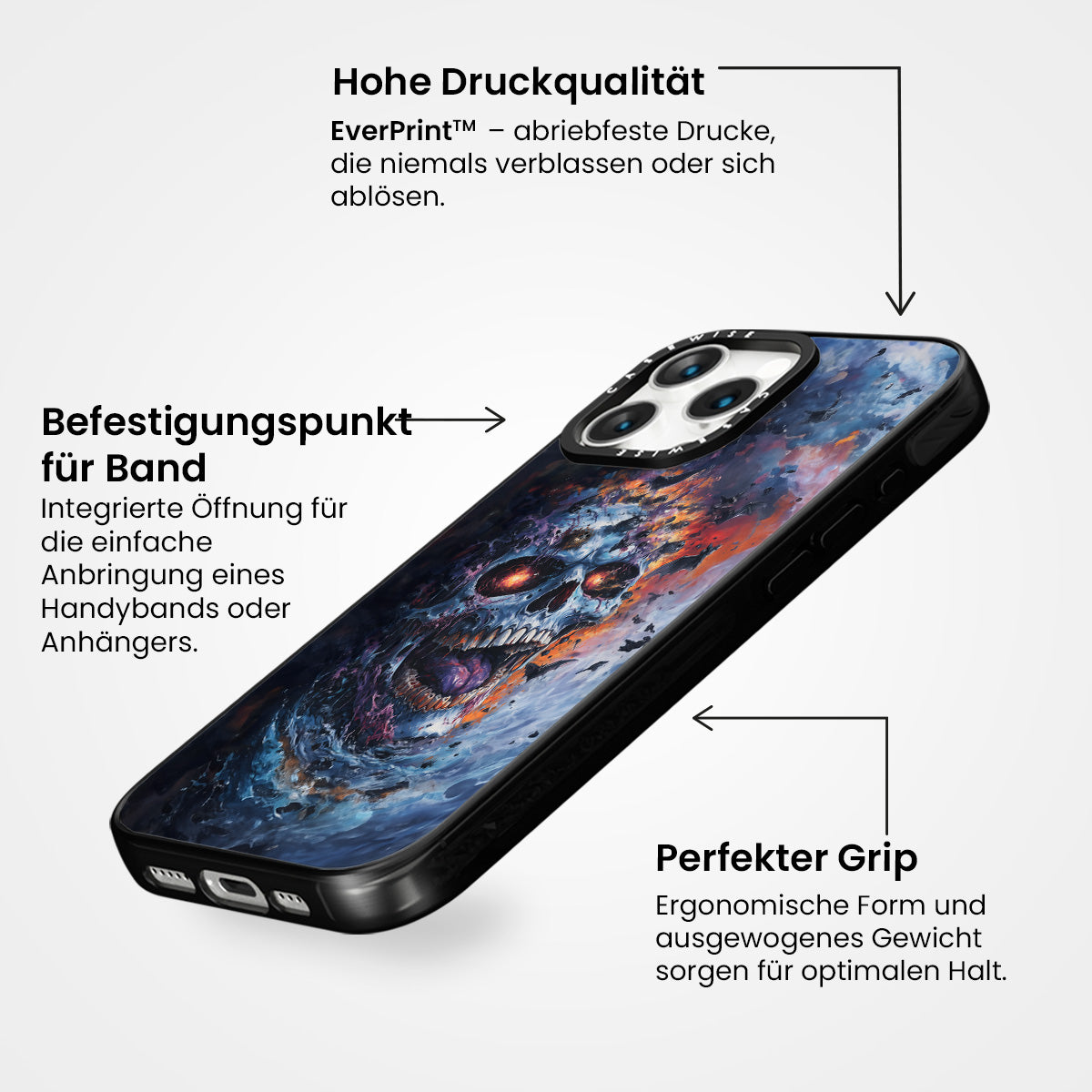 Hohe Druckqualität

EverPrint™ – abriebfeste Drucke, die niemals verblassen oder sich ablösen.

Befestigungspunkt für Band

Integrierte Öffnung für die einfache Anbringung eines Handybands oder Anhängers.

CASEWISE

CASEWISE

Perfekter Grip

Ergonomische Form und ausgewogenes Gewicht sorgen für optimalen Halt.