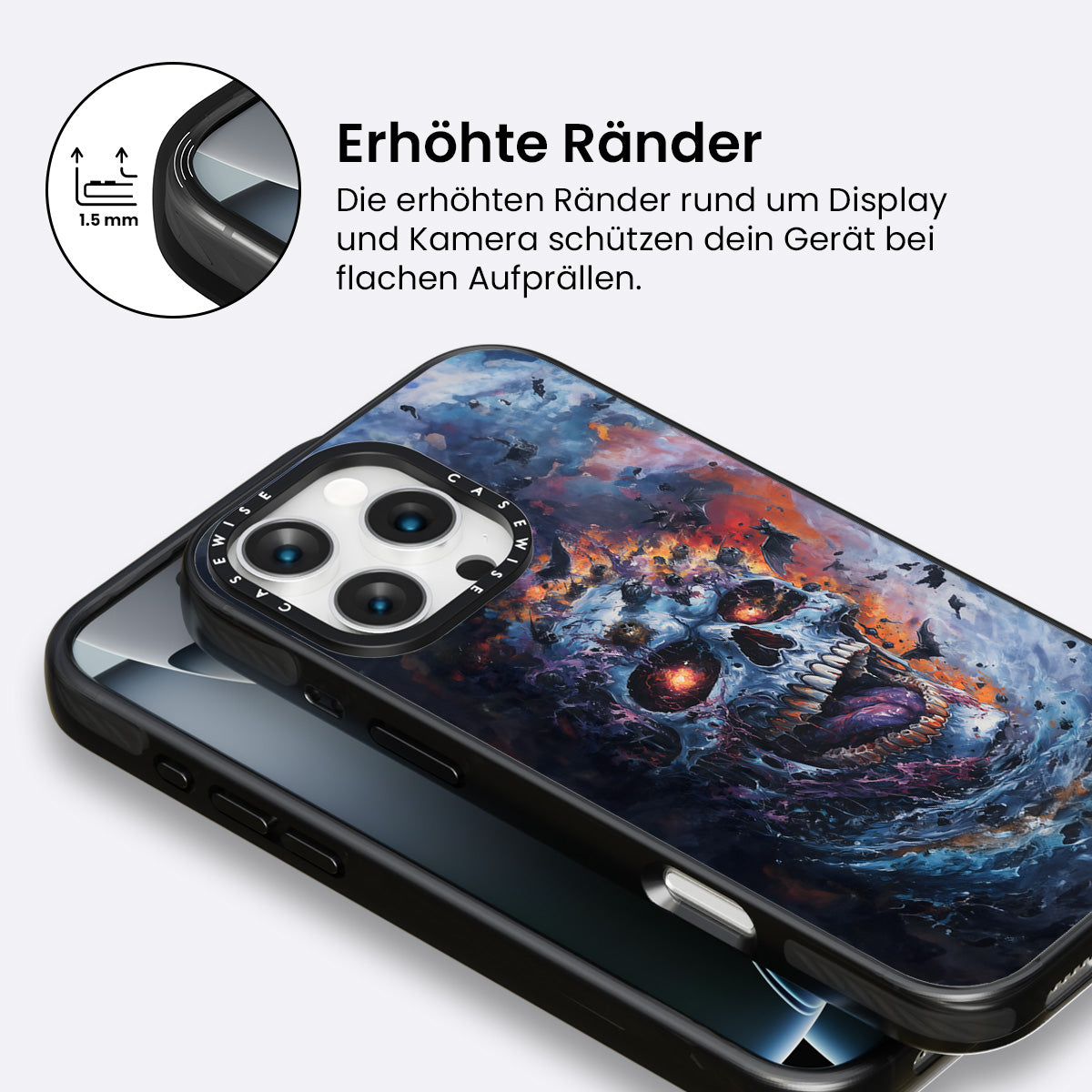 1.5 mm

Erhöhte Ränder

Die erhöhten Ränder rund um Display und Kamera schützen dein Gerät bei flachen Aufprällen.

CASEWISE CASEWISE