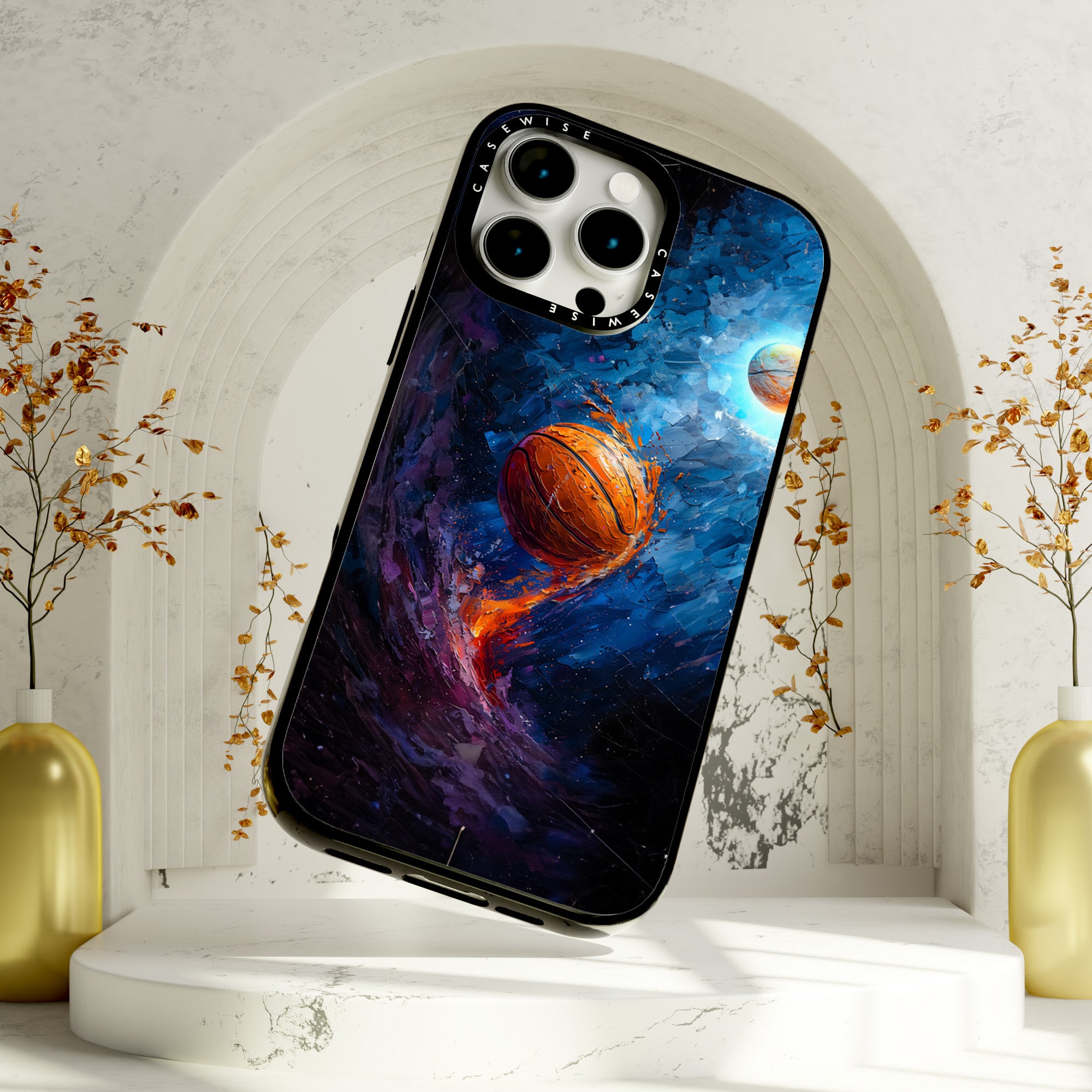 CASEWISE
CASEWISE