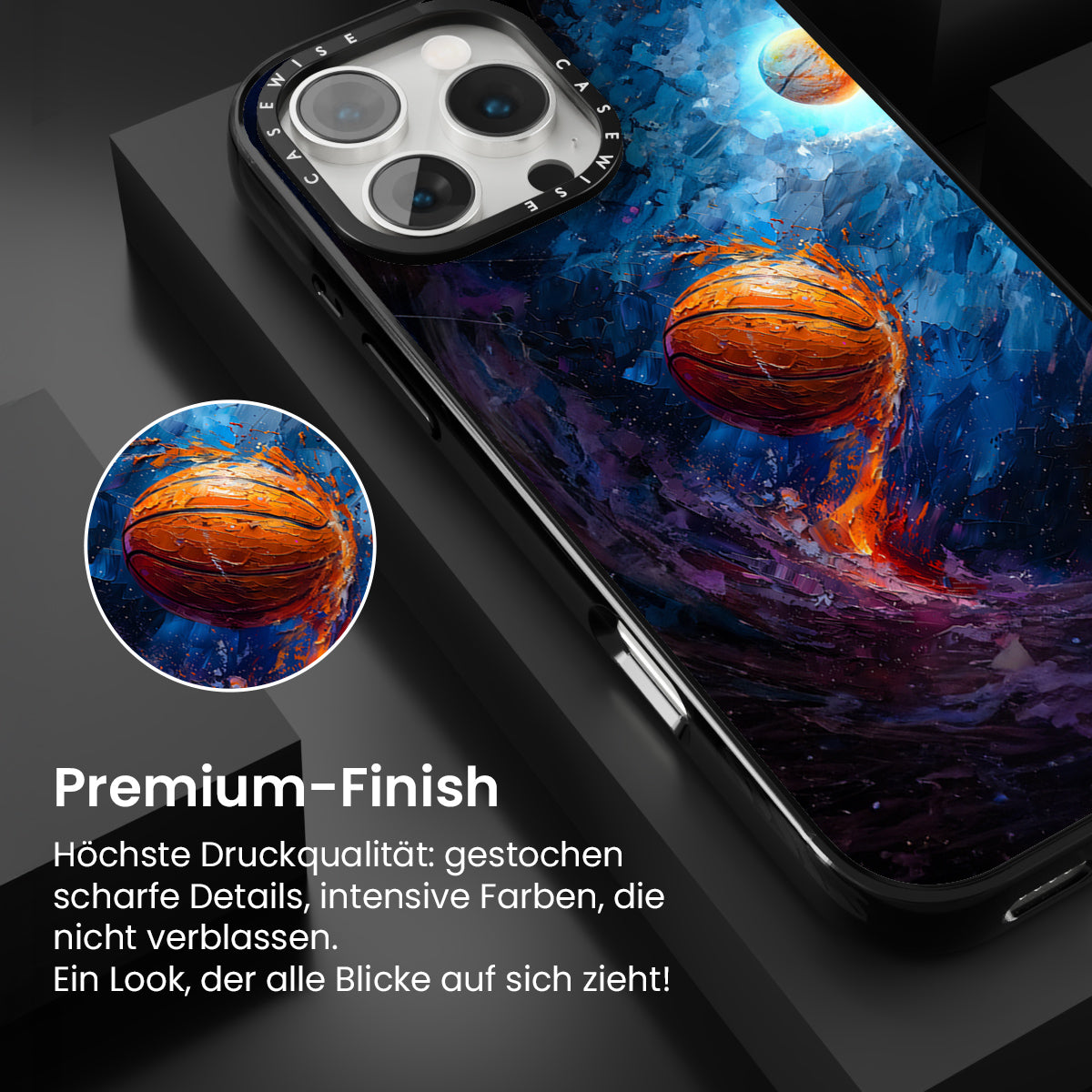 CASEWISE CASEWISE

Premium-Finish

Höchste Druckqualität: gestochen scharfe Details, intensive Farben, die nicht verblassen.
Ein Look, der alle Blicke auf sich zieht!