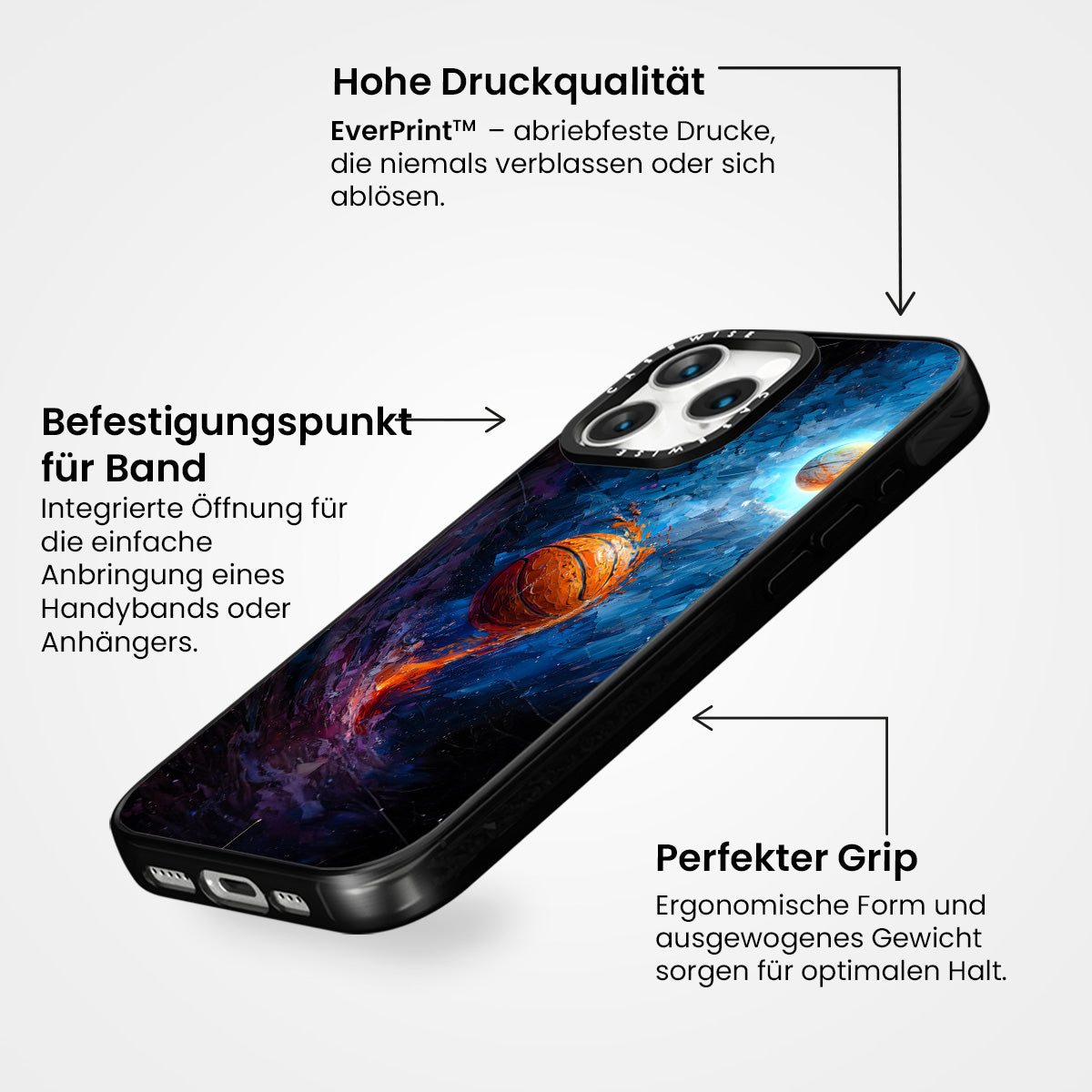 Hohe Druckqualität

EverPrint™ – abriebfeste Drucke, die niemals verblassen oder sich ablösen.

Befestigungspunkt für Band

Integrierte Öffnung für die einfache Anbringung eines Handybands oder Anhängers.

CASEWISE

CASEWISE

Perfekter Grip

Ergonomische Form und ausgewogenes Gewicht sorgen für optimalen Halt.