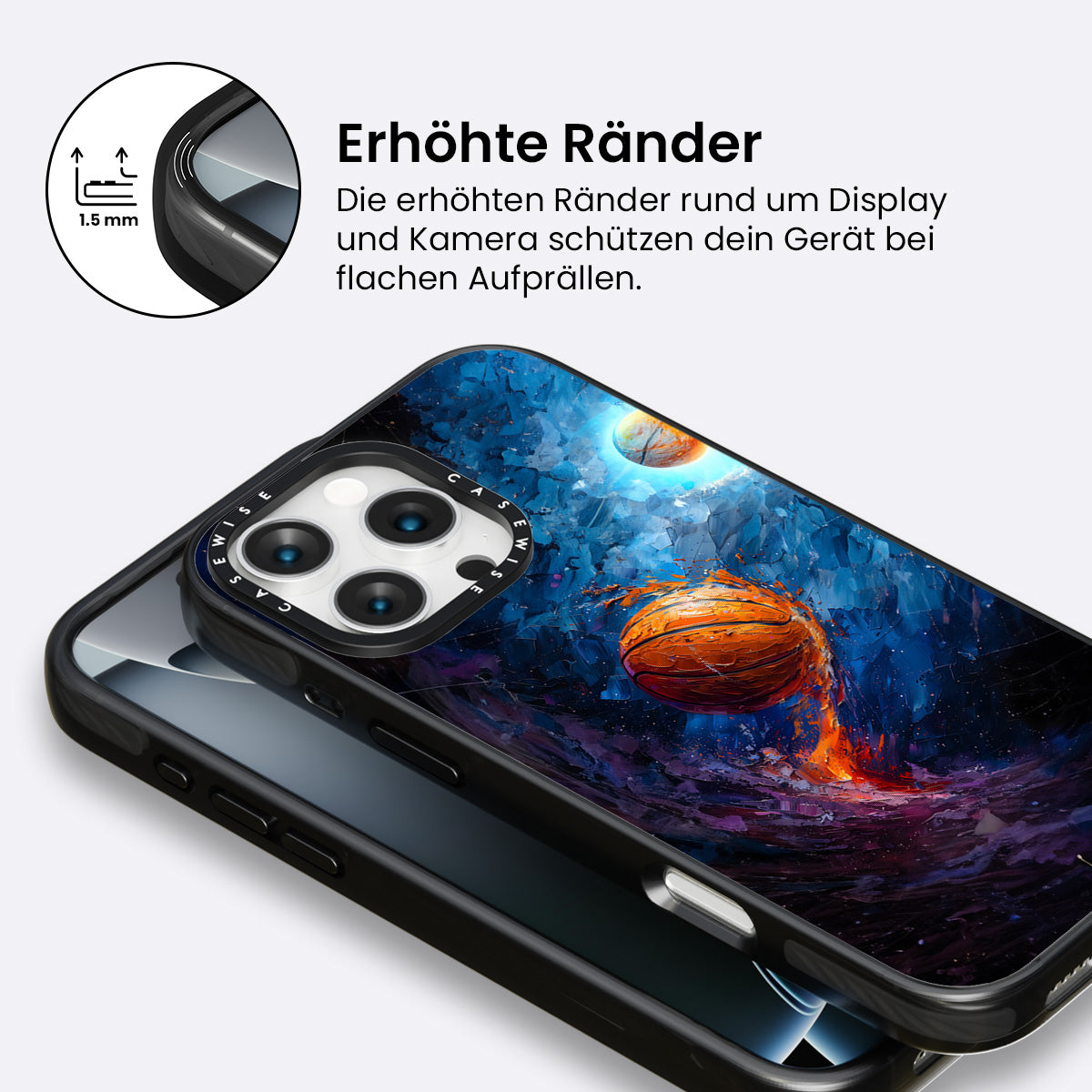 1.5 mm

Erhöhte Ränder

Die erhöhten Ränder rund um Display und Kamera schützen dein Gerät bei flachen Aufprällen.

CASEWISE CASEWISE