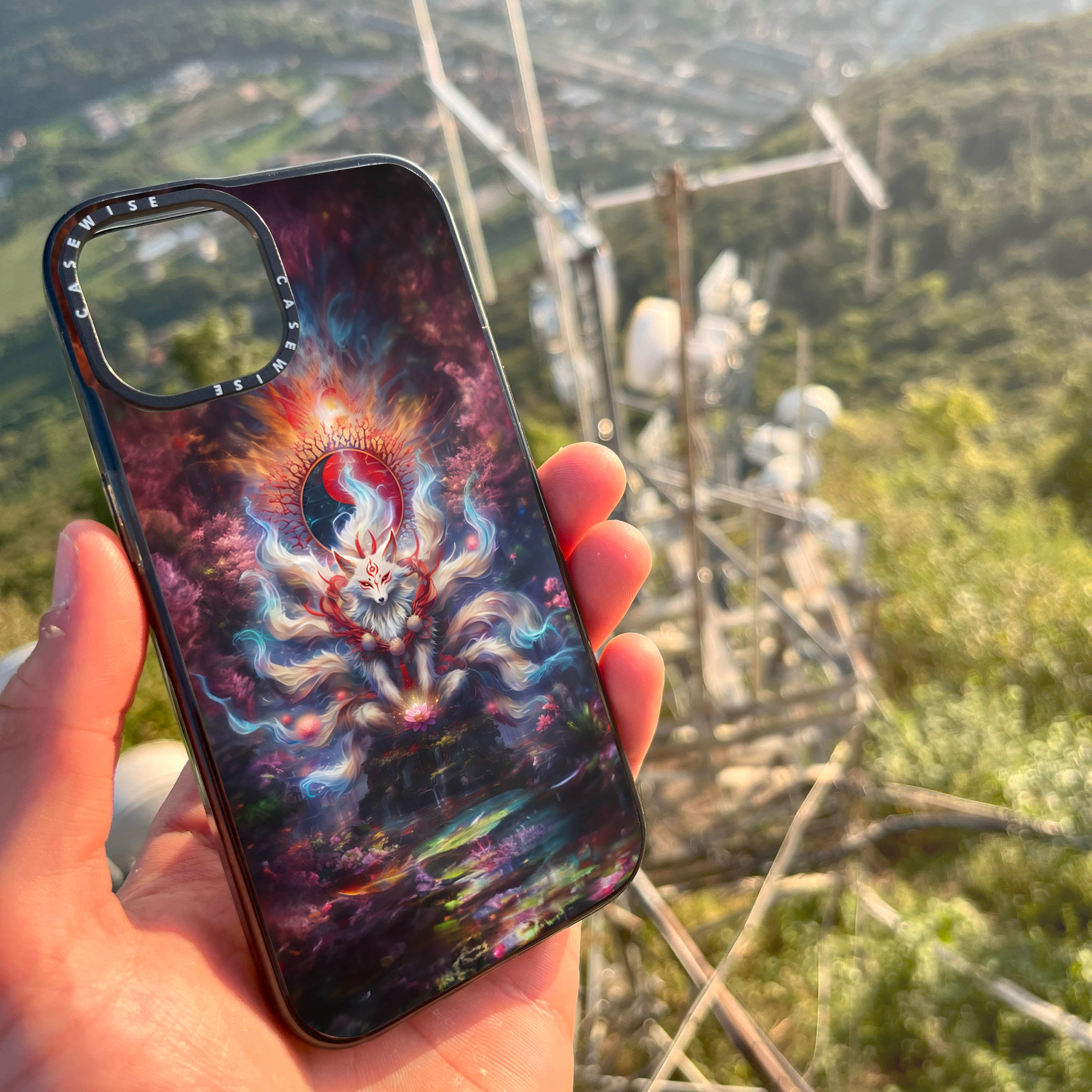 CASEWISE CASEWISE