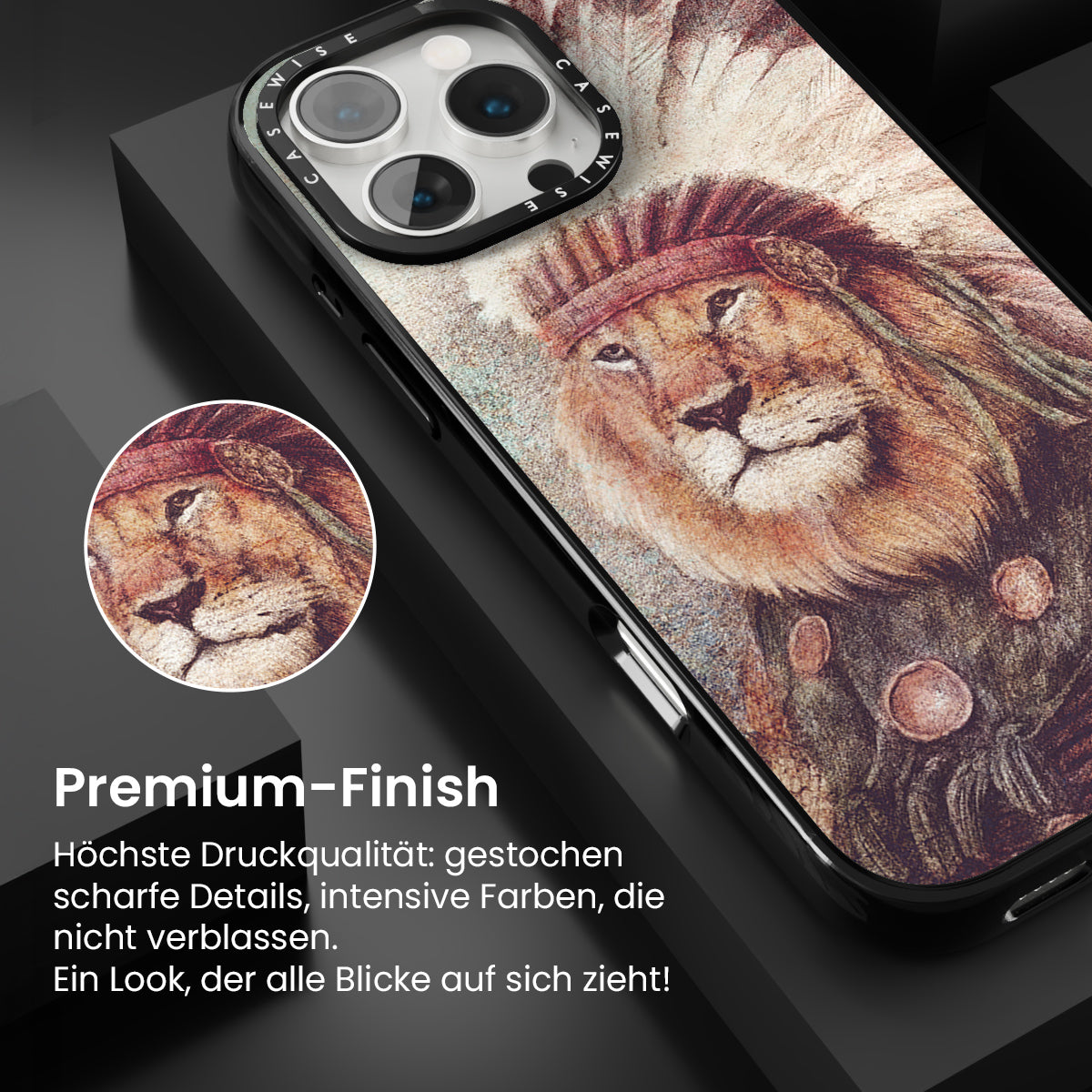 CASEWISE CASEWISE

Premium-Finish

Höchste Druckqualität: gestochen scharfe Details, intensive Farben, die nicht verblassen.
Ein Look, der alle Blicke auf sich zieht!